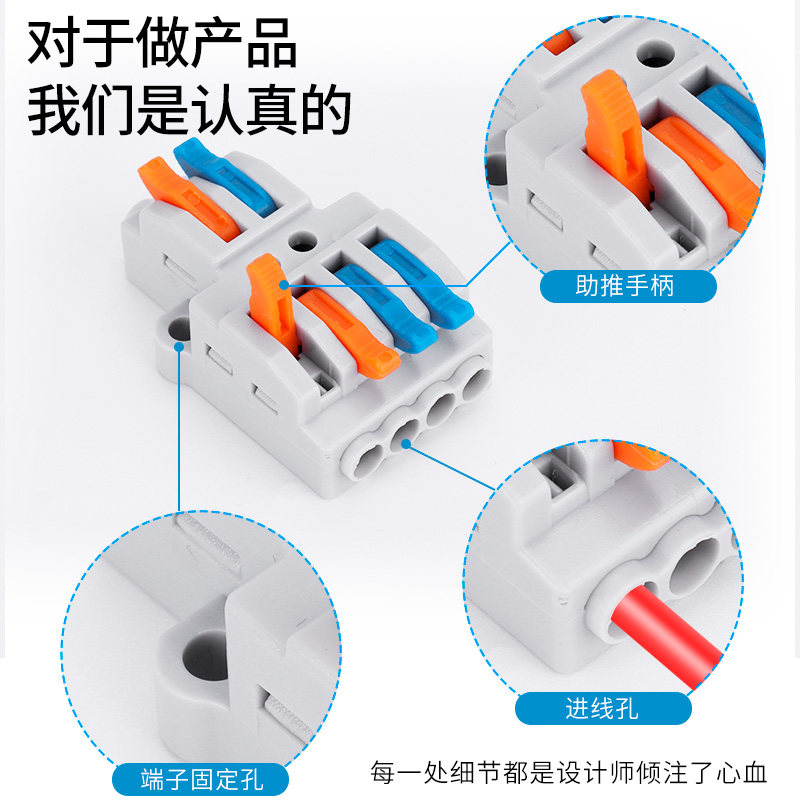 对于做产品
我们是认真的

助推手柄

进线孔

端子固定孔

每一处细节都是设计师倾注了心血