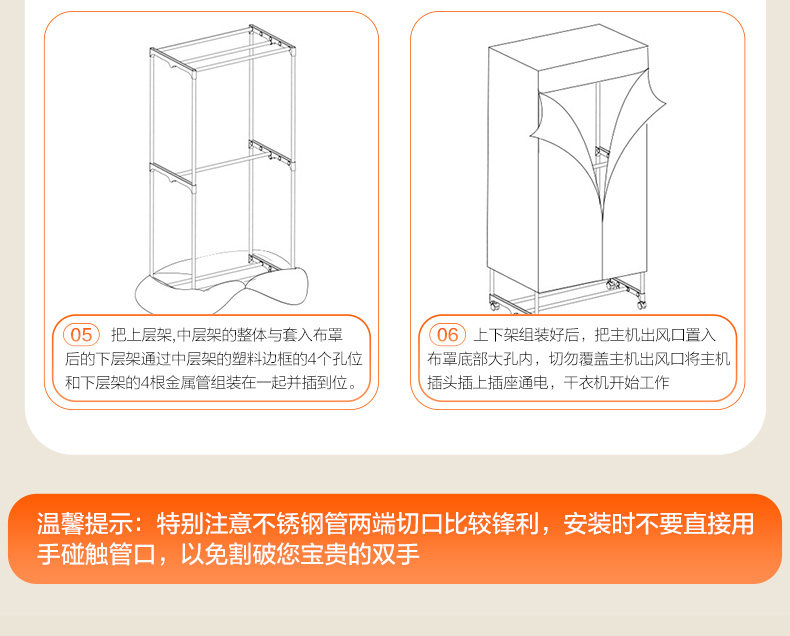 05 把上层架,中层架的整体与套入布罩后的下层架通过中层架的塑料边框的4个孔位和下层架的4根金属管组装在一起并插到位。

06 上下架组装好后，把主机出风口置入布罩底部大孔内，切勿覆盖主机出风口将主机插头插上插座通电，干衣机开始工作

温馨提示：特别注意不锈钢管两端切口比较锋利，安装时不要直接用手碰触管口，以免割破您宝贵的双手