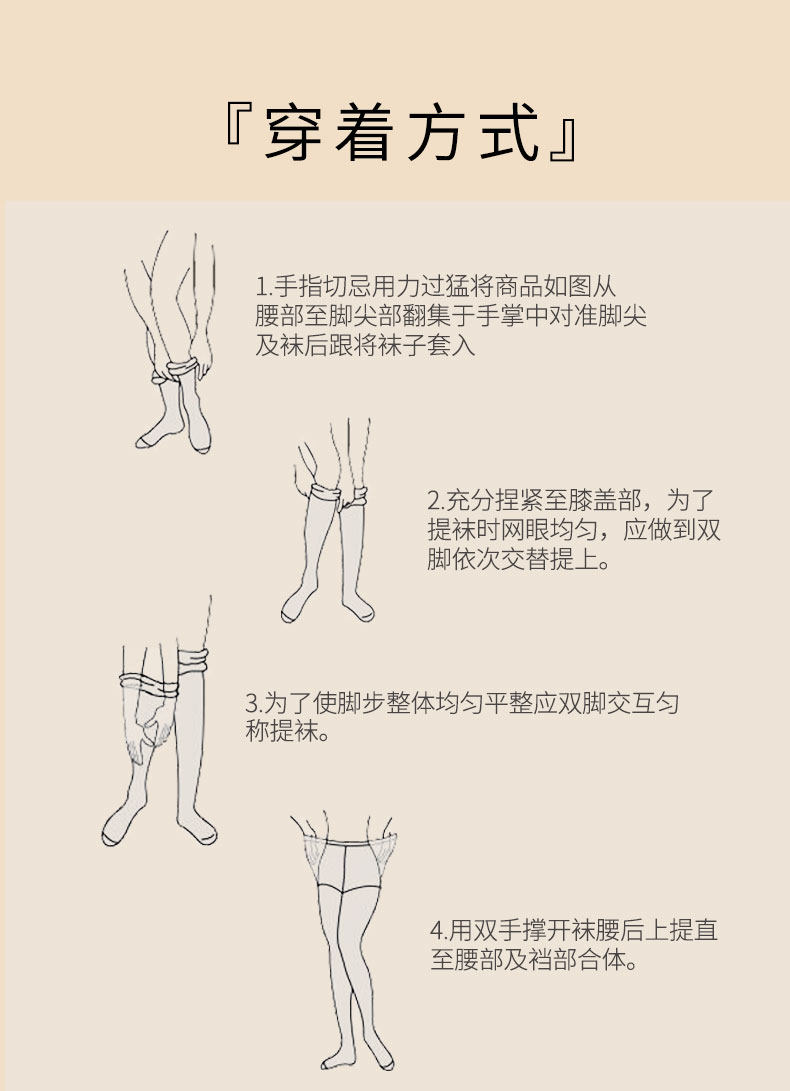 『穿着方式』

1.手指切忌用力过猛将商品如图从腰部至脚尖部翻集于手掌中对准脚尖及袜后跟将袜子套入

2.充分捏紧至膝盖部，为了提袜时网眼均匀，应做到双脚依次交替提上。

3.为了使脚步整体均匀平整应双脚交互匀称提袜。

4.用双手撑开袜腰后上提直至腰部及裆部合体。