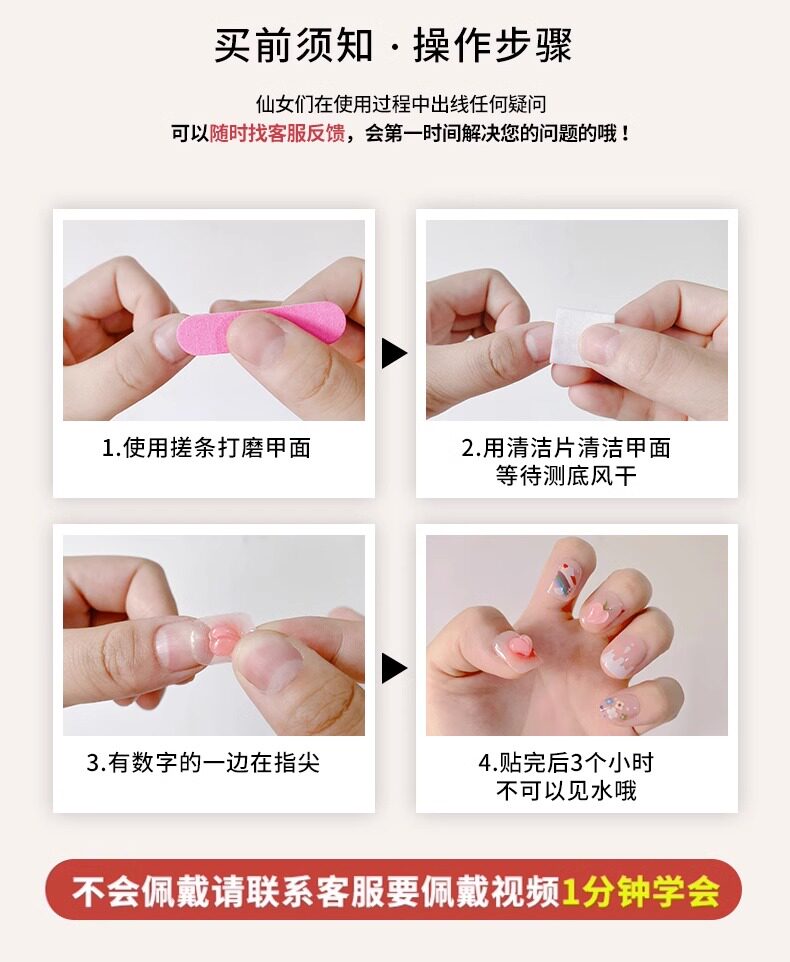 买前须知 · 操作步骤

仙女们在使用过程中出线任何疑问
可以随时找客服反馈，会第一时间解决您的问题的哦！

1.使用搓条打磨甲面

2.用清洁片清洁甲面
等待测底风干

3.有数字的一边在指尖

4.贴完后3个小时
不可以见水哦

不会佩戴请联系客服要佩戴视频1分钟学会