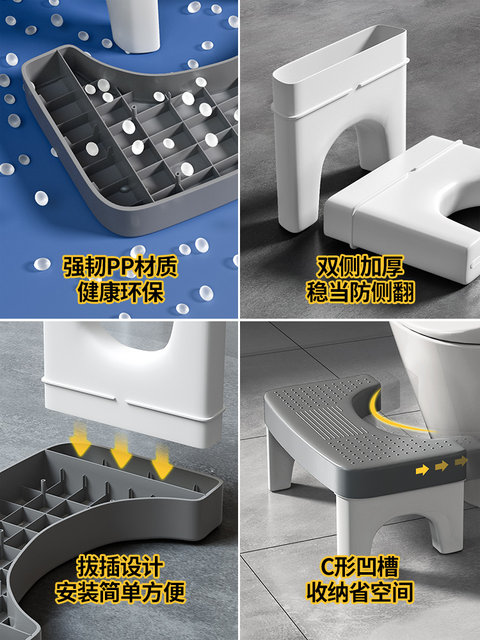 强韧PP材质
健康环保

双侧加厚
稳当防侧翻

拔插设计
安装简单方便

C形凹槽
收纳省空间