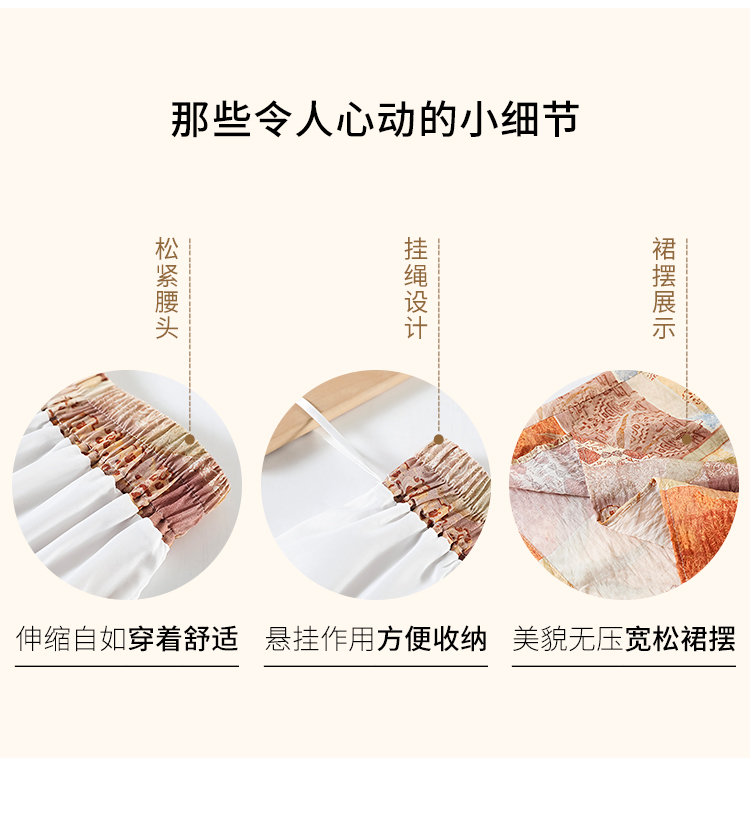 那些令人心动的小细节

松紧腰头

挂绳设计

裙摆展示

伸缩自如穿着舒适

悬挂作用方便收纳

美貌无压宽松裙摆