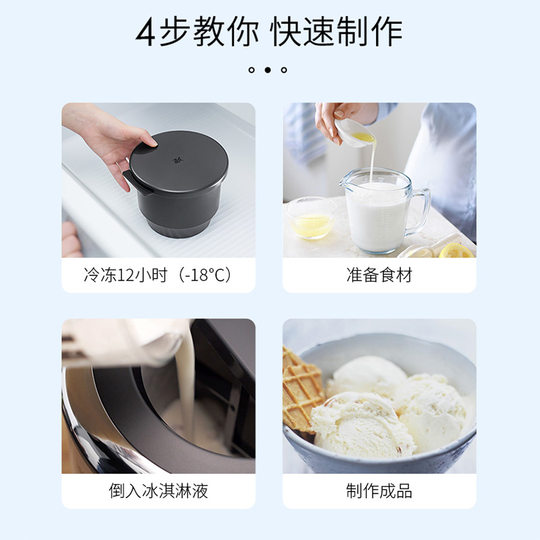 4步教你 快速制作

冷冻12小时（-18°C）

准备食材

倒入冰淇淋液

制作成品