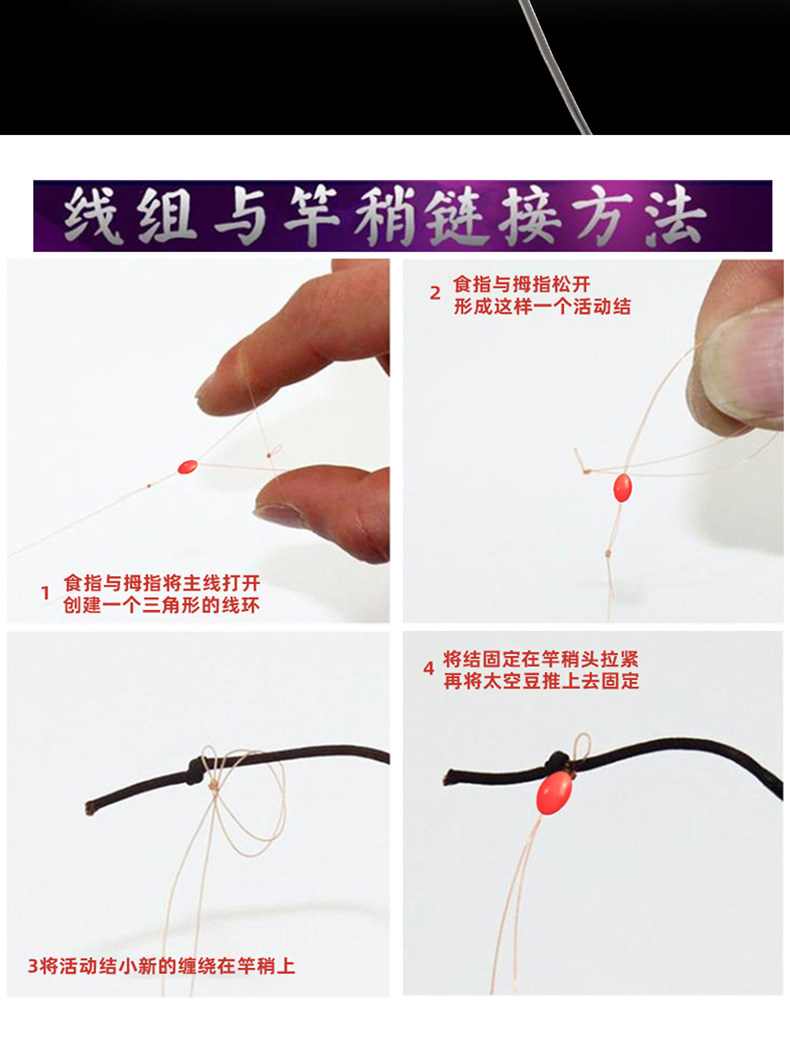 线组与竿稍链接方法

1 食指与拇指将主线打开
创建一个三角形的线环

2 食指与拇指松开
形成这样一个活动结

3将活动结小新的缠绕在竿稍上

4 将结固定在竿稍头拉紧
再将太空豆推上去固定