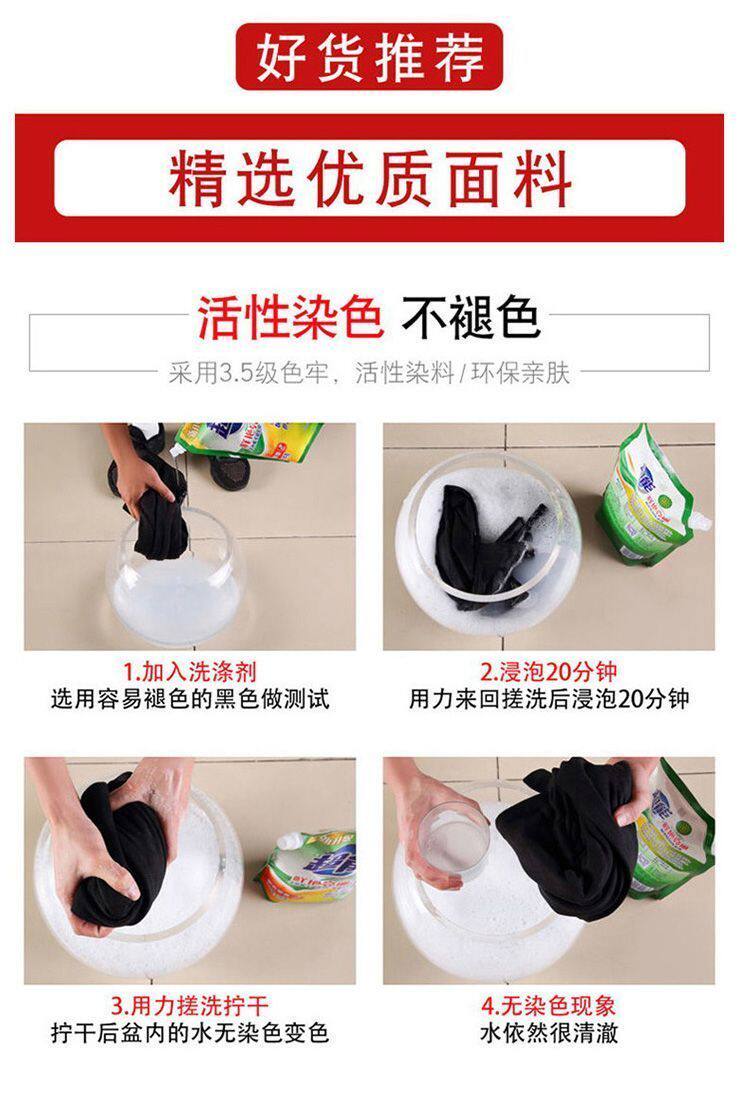 好货推荐

精选优质面料

活性染色 不褪色

采用3.5级色牢，活性染料 / 环保亲肤

1.加入洗涤剂
选用容易褪色的黑色做测试

2.浸泡20分钟
用力来回搓洗后浸泡20分钟

3.用力搓洗拧干
拧干后盆内的水无染色变色

4.无染色现象
水依然很清澈