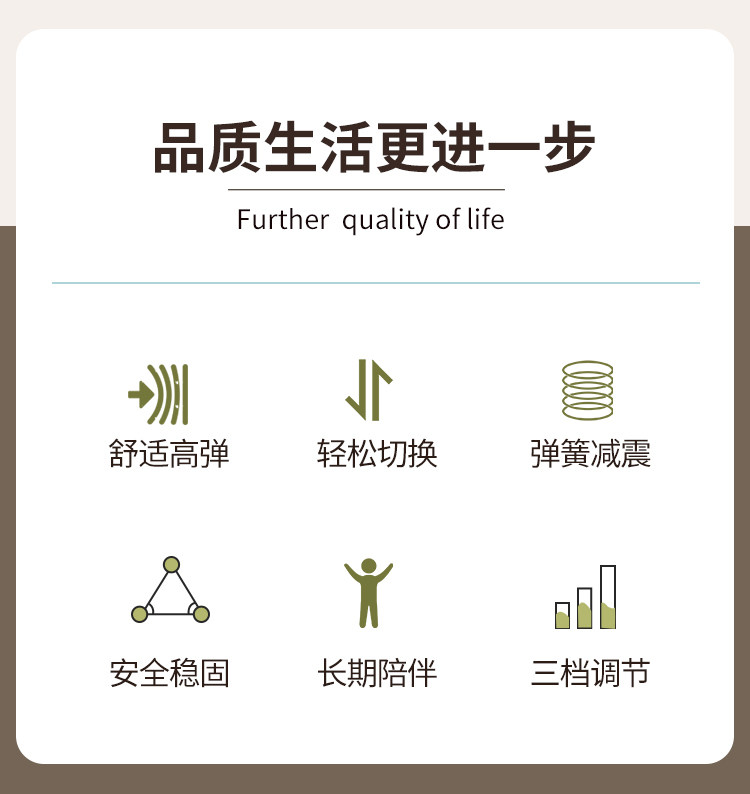 品质生活更进一步

Further quality of life

舒适高弹 轻松切换 弹簧减震

安全稳固 长期陪伴 三档调节