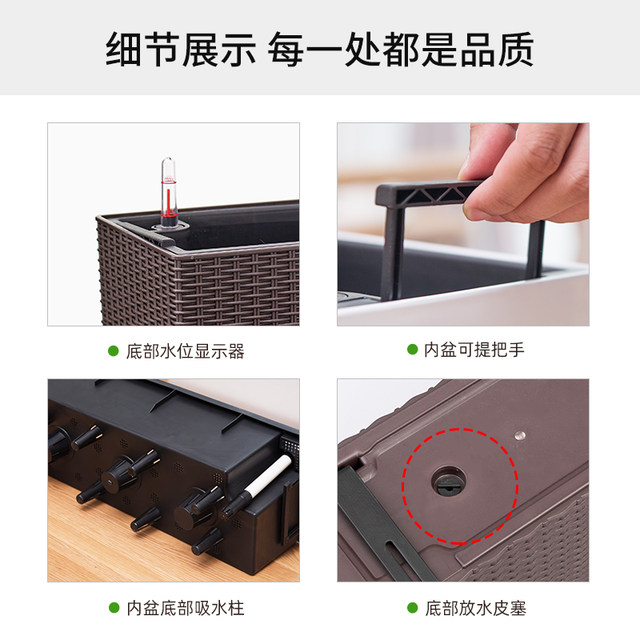 细节展示 每一处都是品质

底部水位显示器

内盆可提把手

内盆底部吸水柱

底部放水皮塞