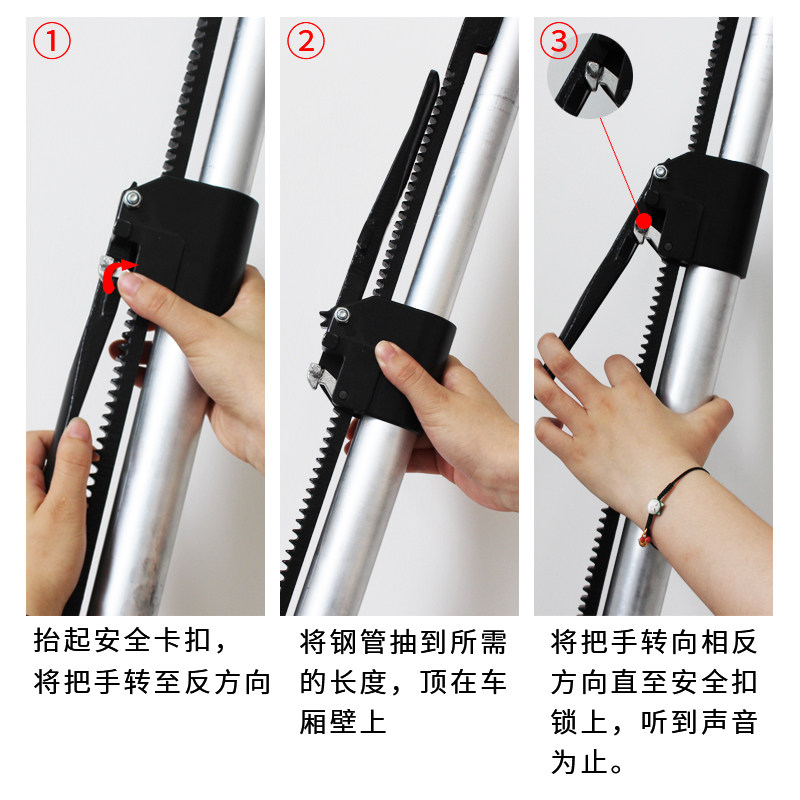 ①

抬起安全卡扣，将把手转至反方向

②

将钢管抽到所需的长度，顶在车厢壁上

③

将把手转向相反方向直至安全扣锁上，听到声音为止。