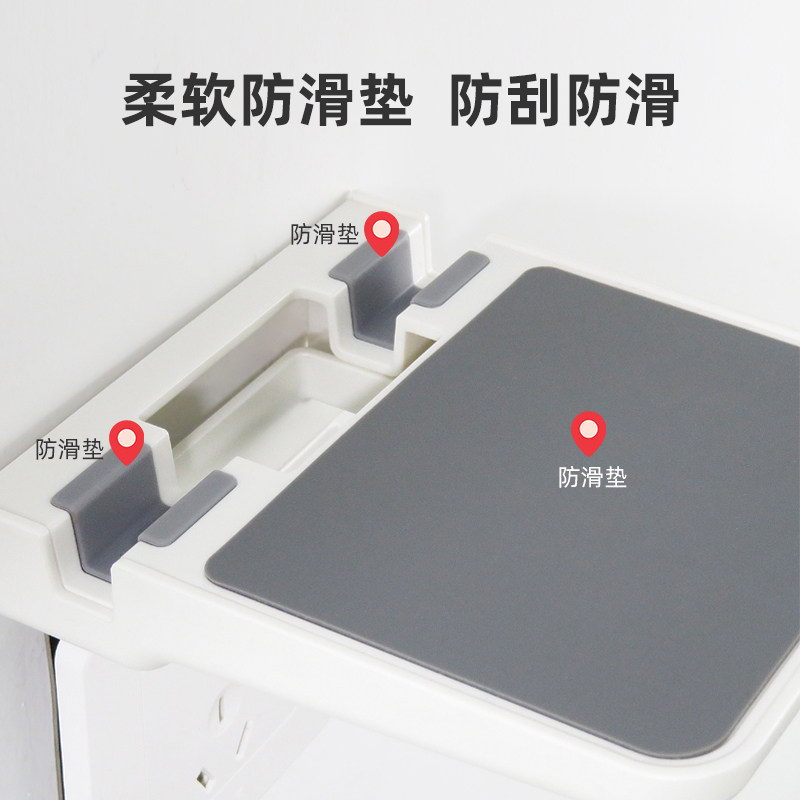 柔软防滑垫 防刮防滑

防滑垫

防滑垫

防滑垫