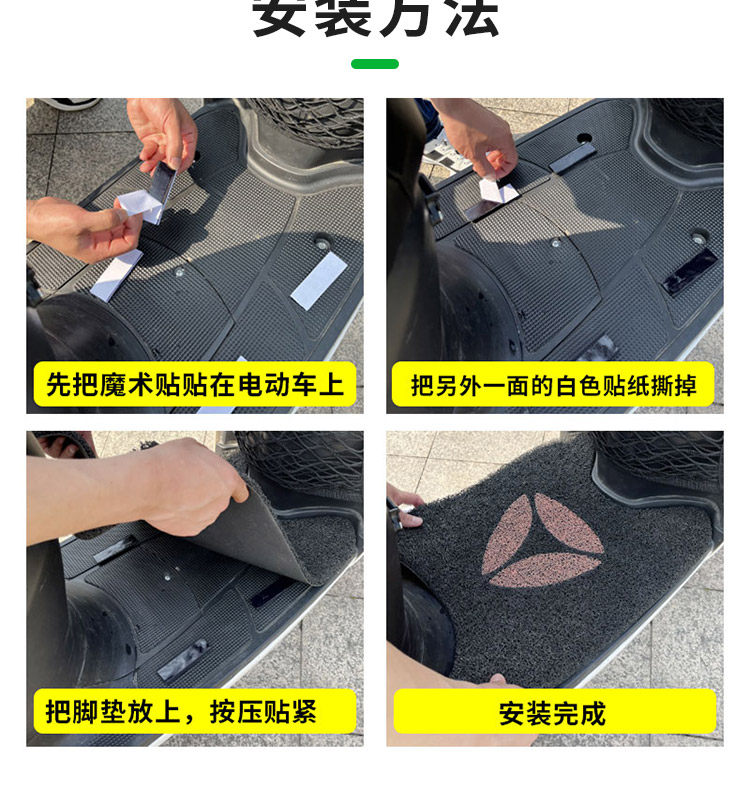 安装方法

先把魔术贴贴在电动车上

把另外一面的白色贴纸撕掉

把脚垫放上，按压贴紧

安装完成