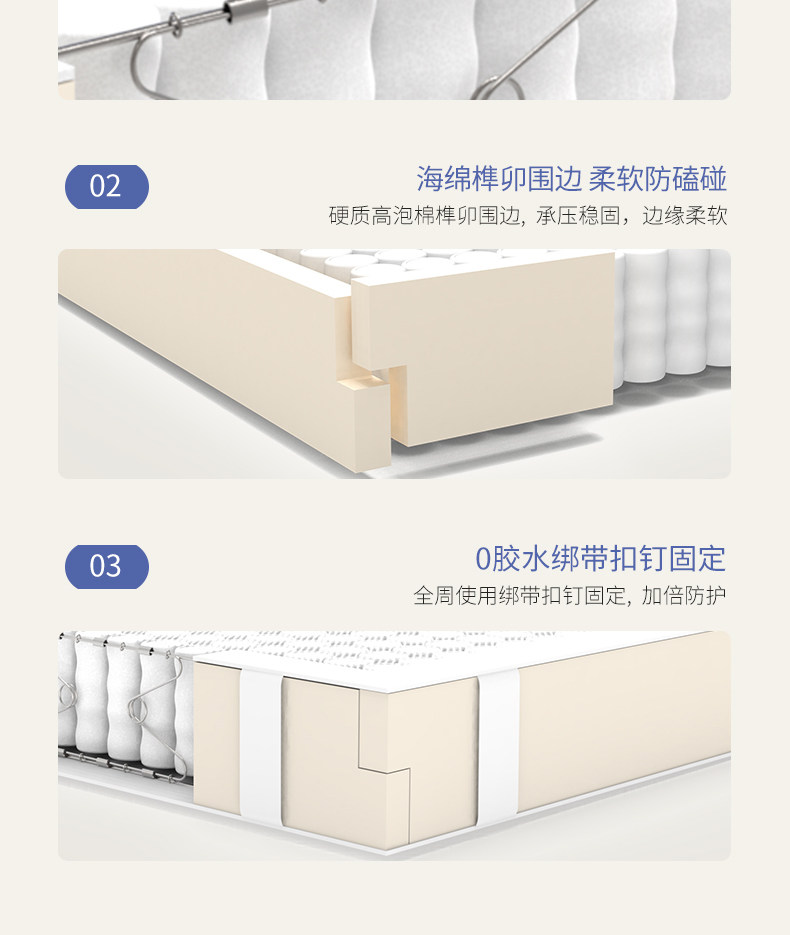 02

海绵榫卯围边 柔软防磕碰

硬质高泡棉榫卯围边，承压稳固，边缘柔软

03

0胶水绑带扣钉固定

全周使用绑带扣钉固定，加倍防护