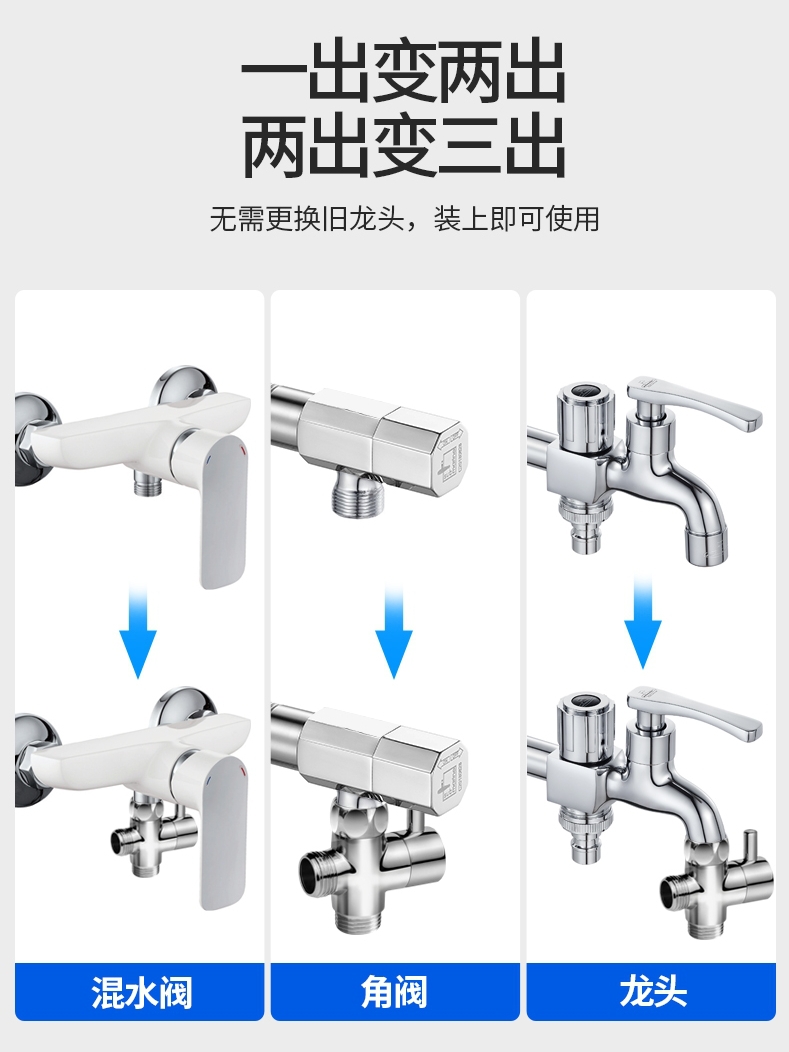 一出变两出
两出变三出

无需更换旧龙头，装上即可使用

混水阀

角阀

龙头