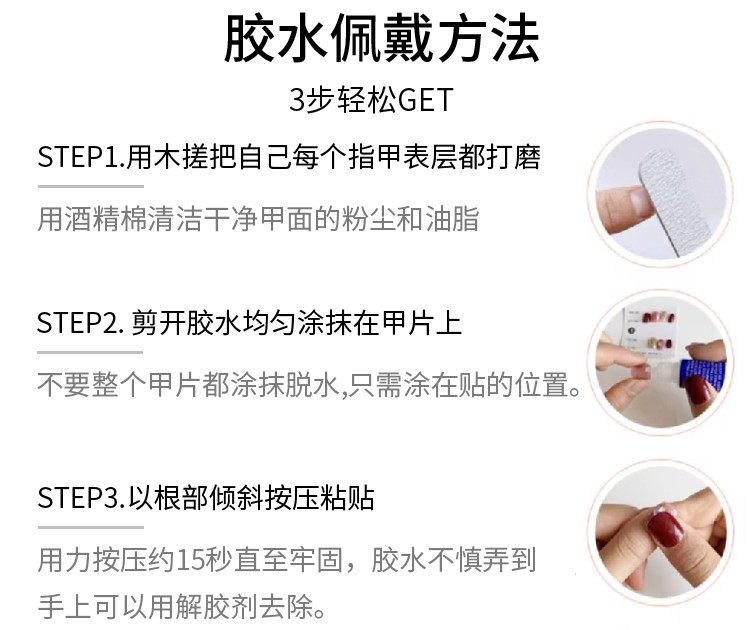 胶水佩戴方法

3步轻松GET

STEP1.用木搓把自己每个指甲表层都打磨

用酒精棉清洁干净甲面的粉尘和油脂

STEP2. 剪开胶水均匀涂抹在甲片上

不要整个甲片都涂抹脱水,只需涂在贴的位置。

STEP3.以根部倾斜按压粘贴

用力按压约15秒直至牢固，胶水不慎弄到手上可以用解胶剂去除。