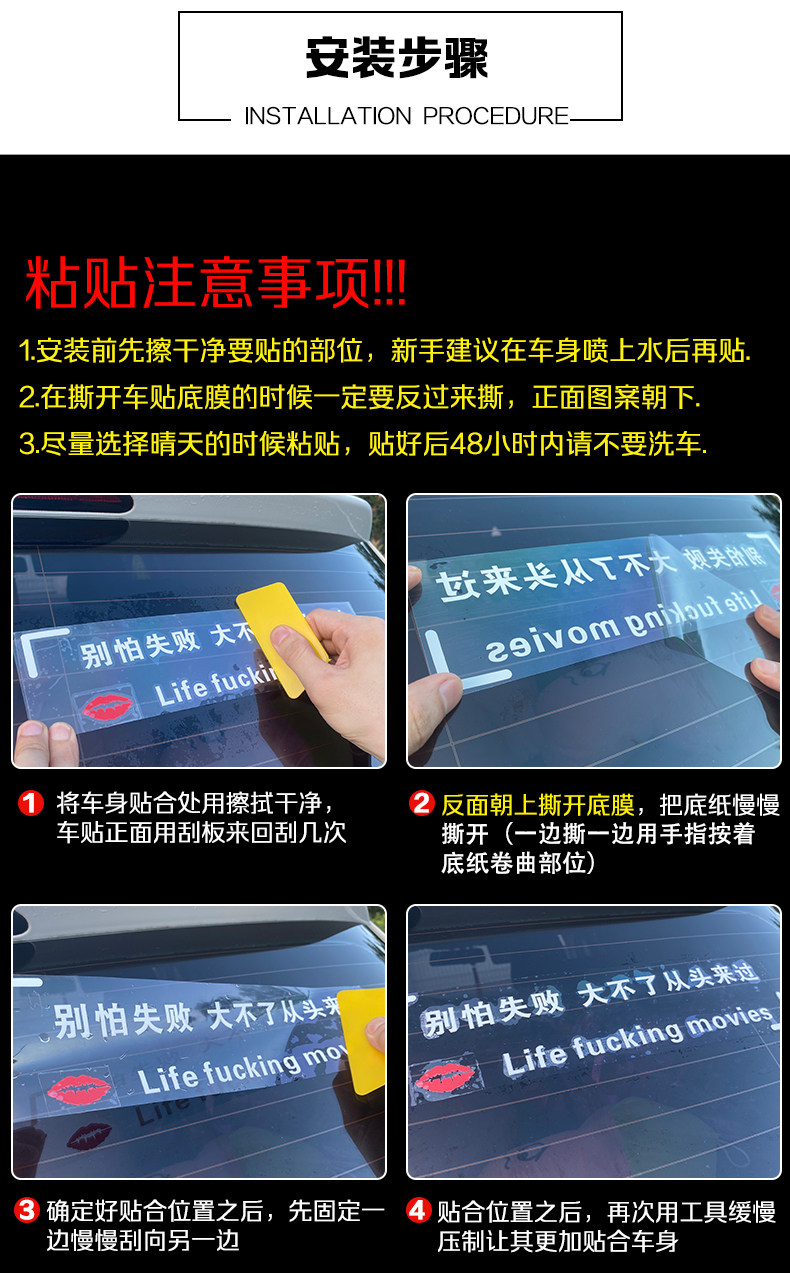 安装步骤
INSTALLATION PROCEDURE

粘贴注意事项!!!

1.安装前先擦干净要贴的部位，新手建议在车身喷上水后再贴.
2.在撕开车贴底膜的时候一定要反过来撕，正面图案朝下.
3.尽量选择晴天的时候粘贴，贴好后48小时内请不要洗车.

别怕失败 大不
Life fucki

别怕失败 大不了从头来过
Life fucking movies

1 将车身贴合处用擦拭干净，车贴正面用刮板来回刮几次

2 反面朝上撕开底膜，把底纸慢慢撕开（一边撕一边用手指按着底纸卷曲部位）

别怕失败 大不了从头来
Life fucking mov

别怕失败 大不了从头来过
Life fucking movies

3 确定好贴合位置之后，先固定一边慢慢刮向另一边

4 贴合位置之后，再次用工具缓慢压制让其更加贴合车身