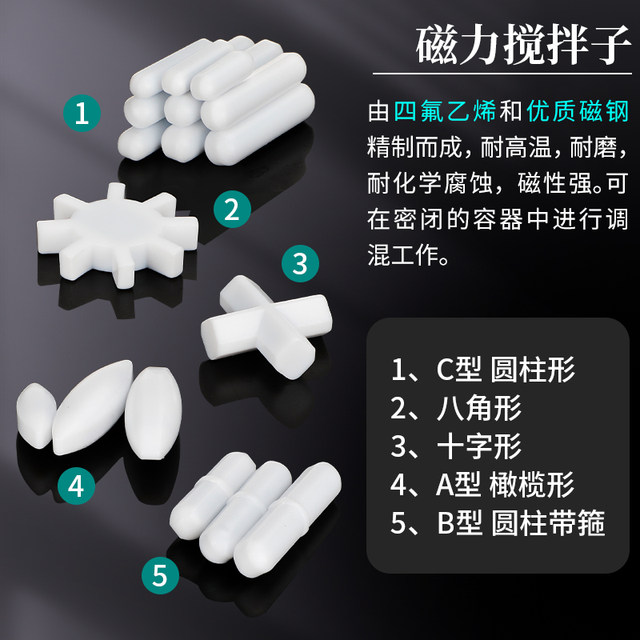 磁力搅拌子

由四氟乙烯和优质磁钢精制而成，耐高温，耐磨，耐化学腐蚀，磁性强。可在密闭的容器中进行调混工作。

1

2

3

4

5

1、C型 圆柱形
2、八角形
3、十字形
4、A型 橄榄形
5、B型 圆柱带箍