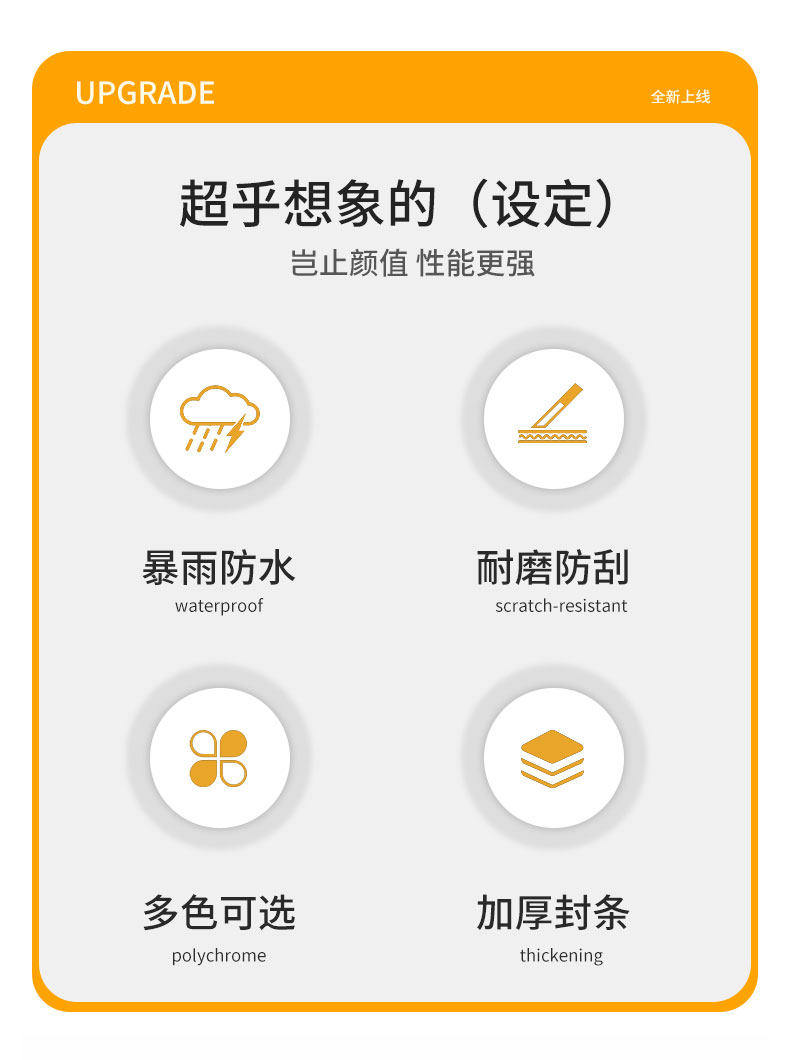 UPGRADE

全新上线

超乎想象的（设定）

岂止颜值 性能更强

暴雨防水
waterproof

耐磨防刮
scratch-resistant

多色可选
polychrome

加厚封条
thickening