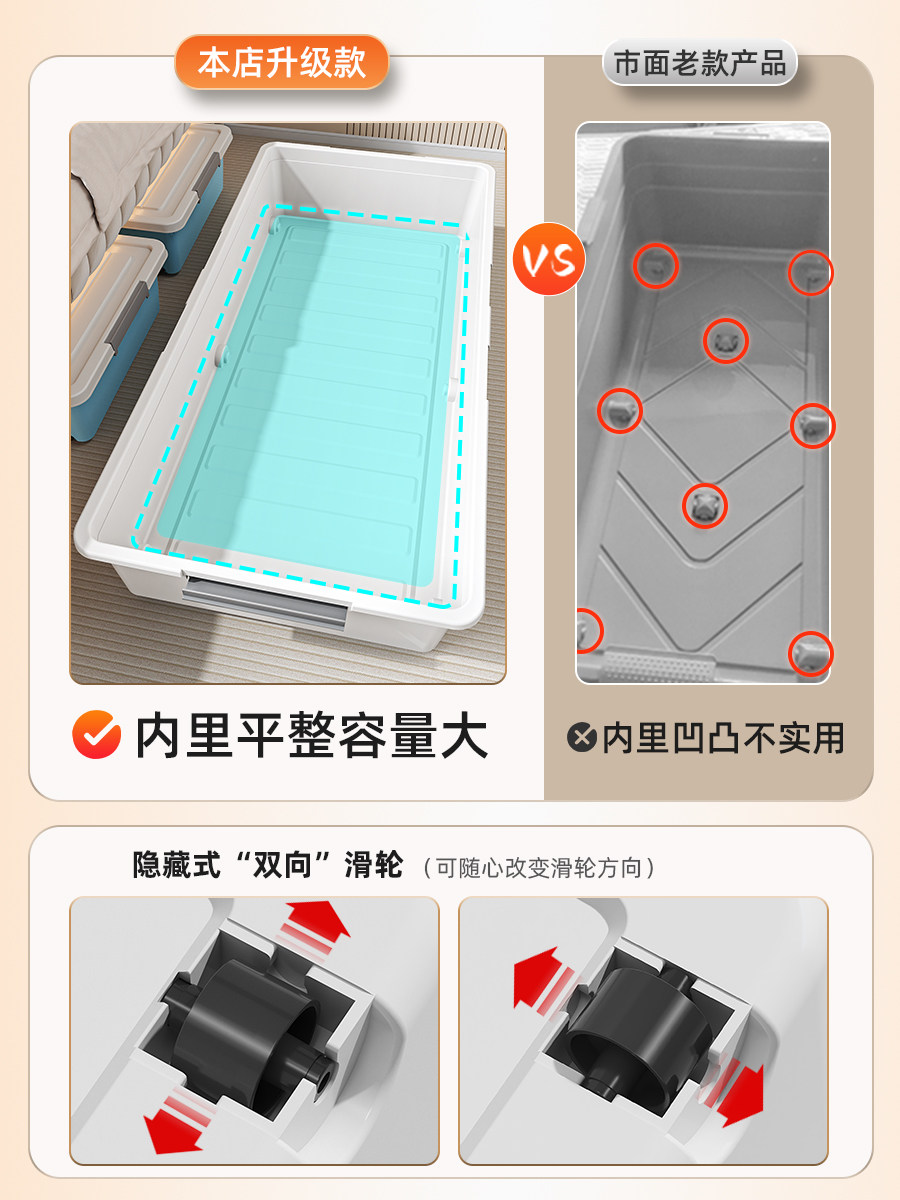 本店升级款

市面老款产品

VS

内里平整容量大

内里凹凸不实用

隐藏式“双向”滑轮（可随心改变滑轮方向）