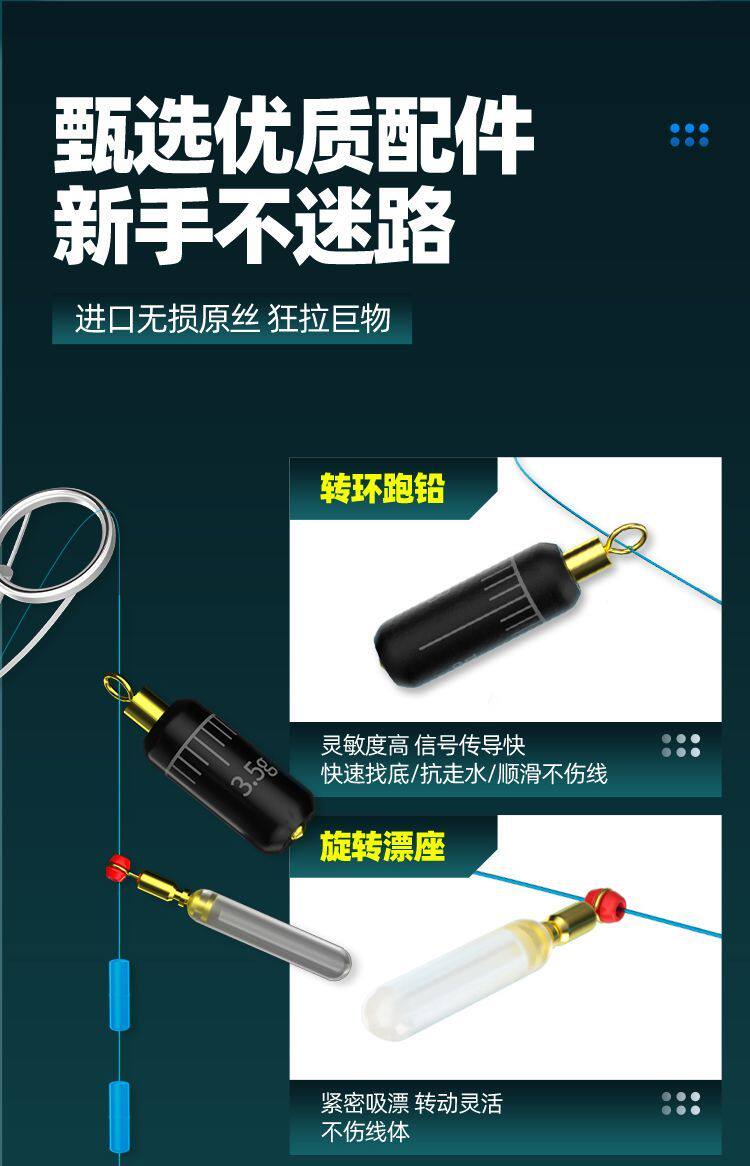 甄选优质配件
新手不迷路

进口无损原丝 狂拉巨物

转环跑铅

3.5g

灵敏度高 信号传导快
快速找底/抗走水/顺滑不伤线

旋转漂座

紧密吸漂 转动灵活
不伤线体