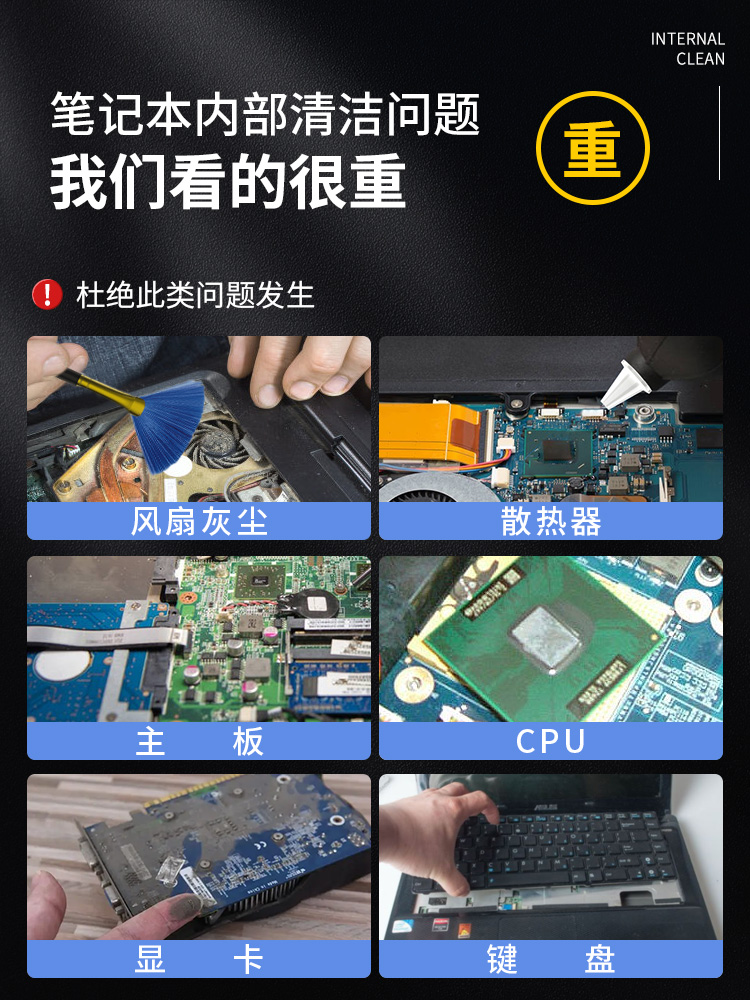 INTERNAL
CLEAN

笔记本内部清洁问题
我们看的很重

重

杜绝此类问题发生

风扇灰尘

散热器

主　板

CPU

显　卡

键　盘