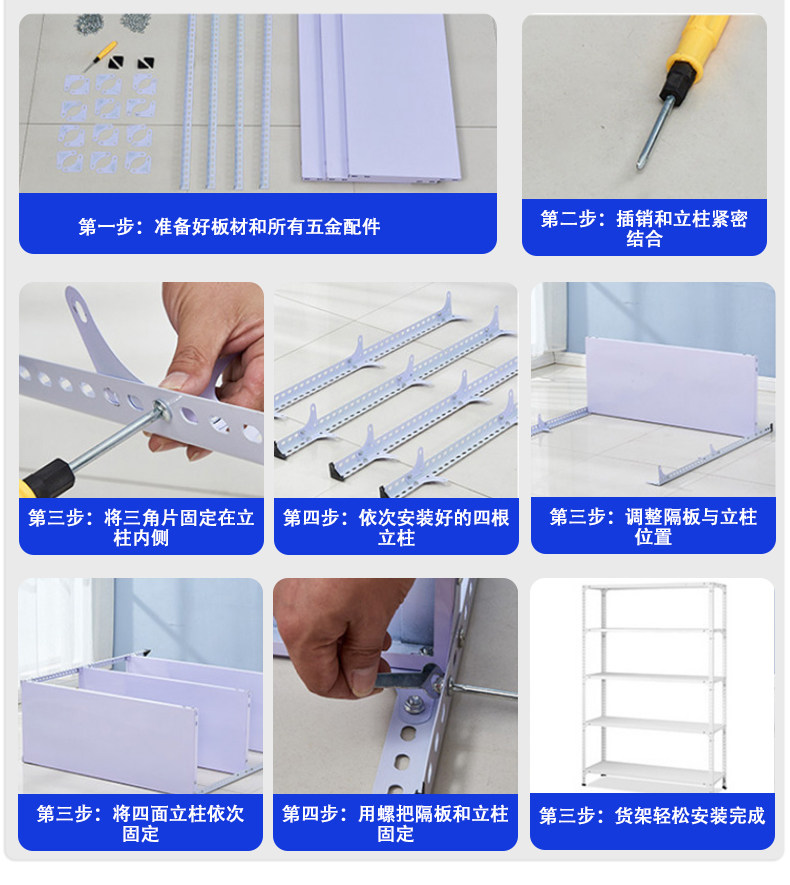 第一步：准备好板材和所有五金配件

第二步：插销和立柱紧密结合

第三步：将三角片固定在立柱内侧

第四步：依次安装好的四根立柱

第三步：调整隔板与立柱位置

第三步：将四面立柱依次固定

第四步：用螺把隔板和立柱固定

第三步：货架轻松安装完成