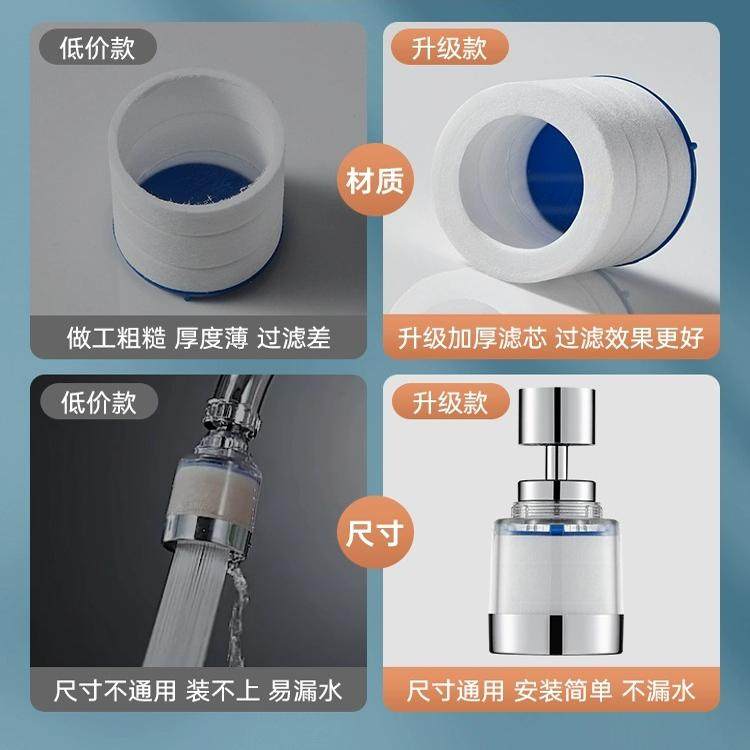 低价款

升级款

材质

做工粗糙 厚度薄 过滤差

升级加厚滤芯 过滤效果更好

低价款

升级款

尺寸

尺寸不通用 装不上 易漏水

尺寸通用 安装简单 不漏水