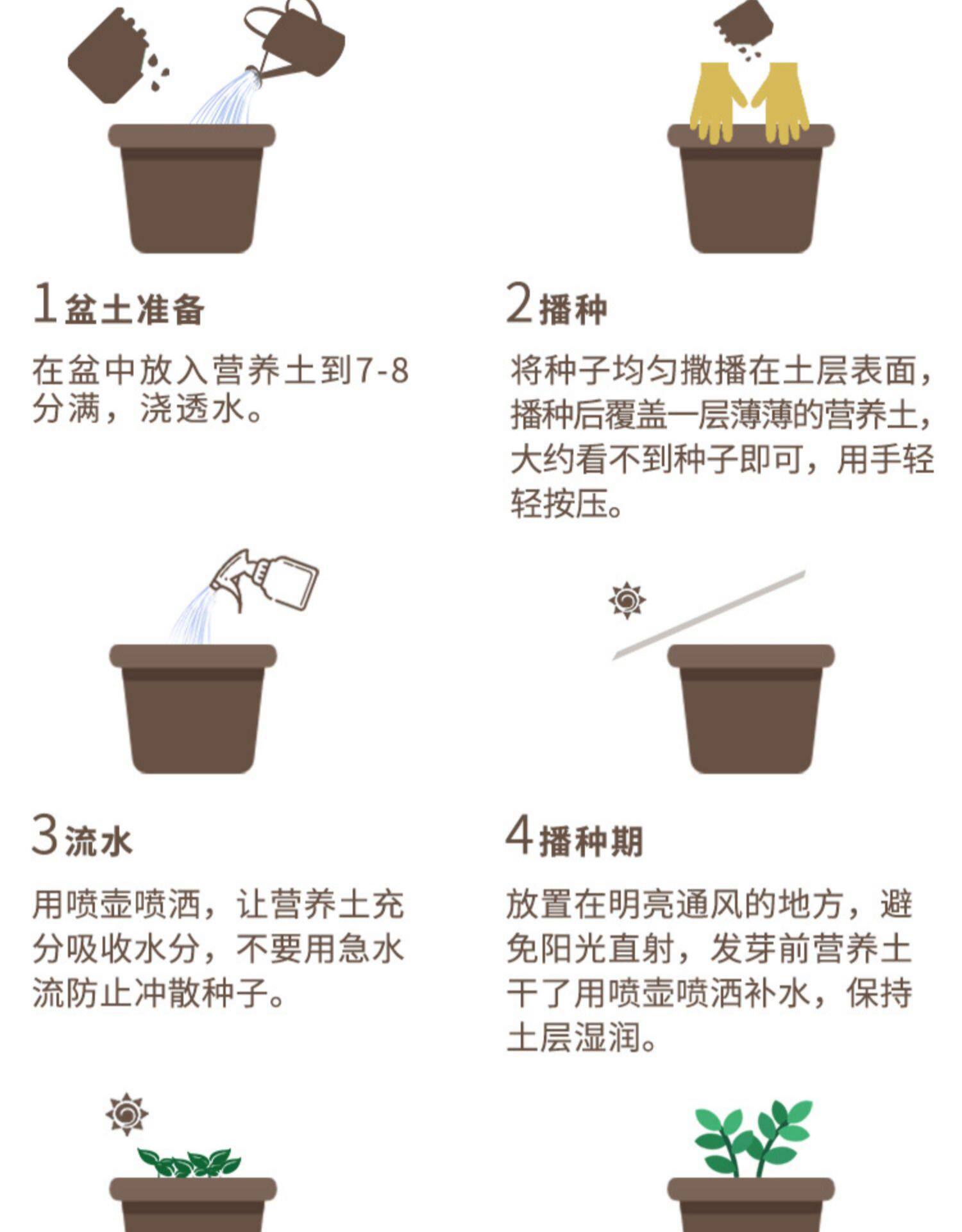 1 盆土准备

在盆中放入营养土到7-8分满，浇透水。

2 播种

将种子均匀撒播在土层表面，播种后覆盖一层薄薄的营养土，大约看不到种子即可，用手轻轻按压。

3 流水

用喷壶喷洒，让营养土充分吸收水分，不要用急水流防止冲散种子。

4 播种期

放置在明亮通风的地方，避免阳光直射，发芽前营养土干了用喷壶喷洒补水，保持土层湿润。