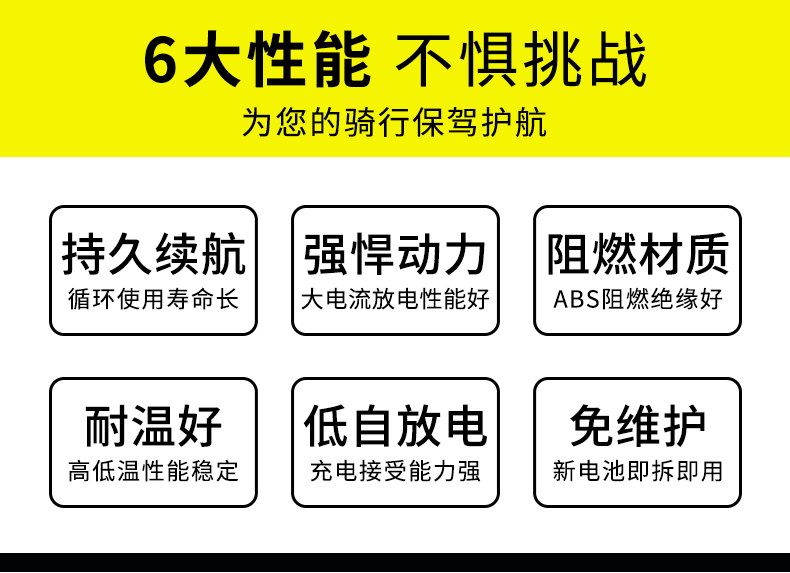 6大性能 不惧挑战

为您的骑行保驾护航

持久续航
循环使用寿命长

强悍动力
大电流放电性能好

阻燃材质
ABS阻燃绝缘好

耐温好
高低温性能稳定

低自放电
充电接受能力强

免维护
新电池即拆即用