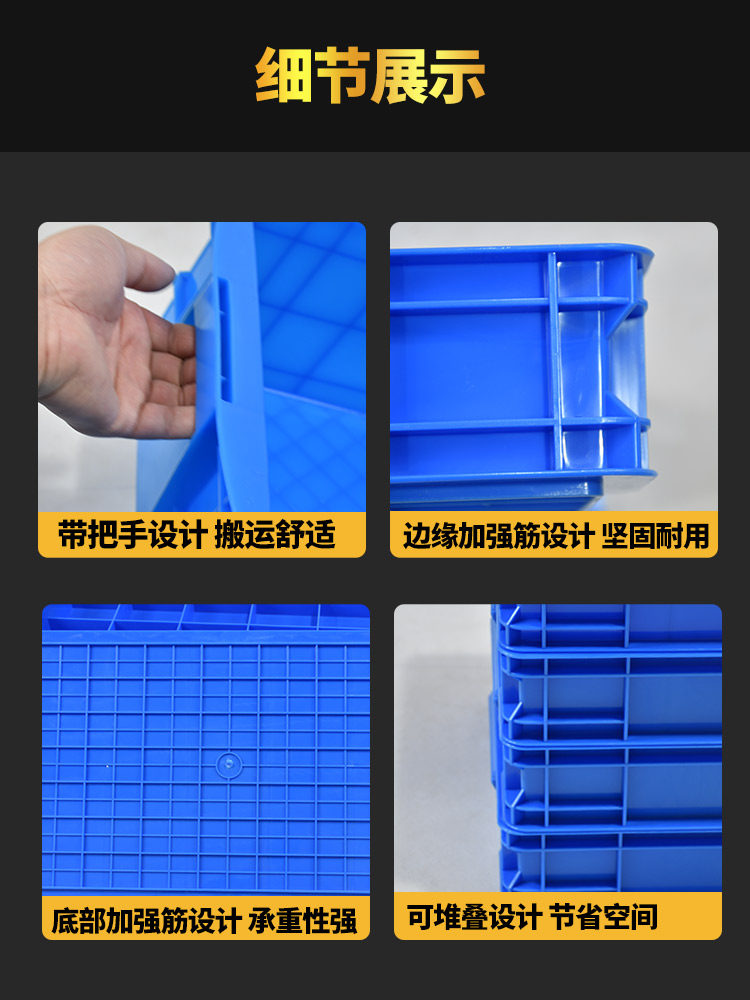 细节展示

带把手设计 搬运舒适

边缘加强筋设计 坚固耐用

底部加强筋设计 承重性强

可堆叠设计 节省空间