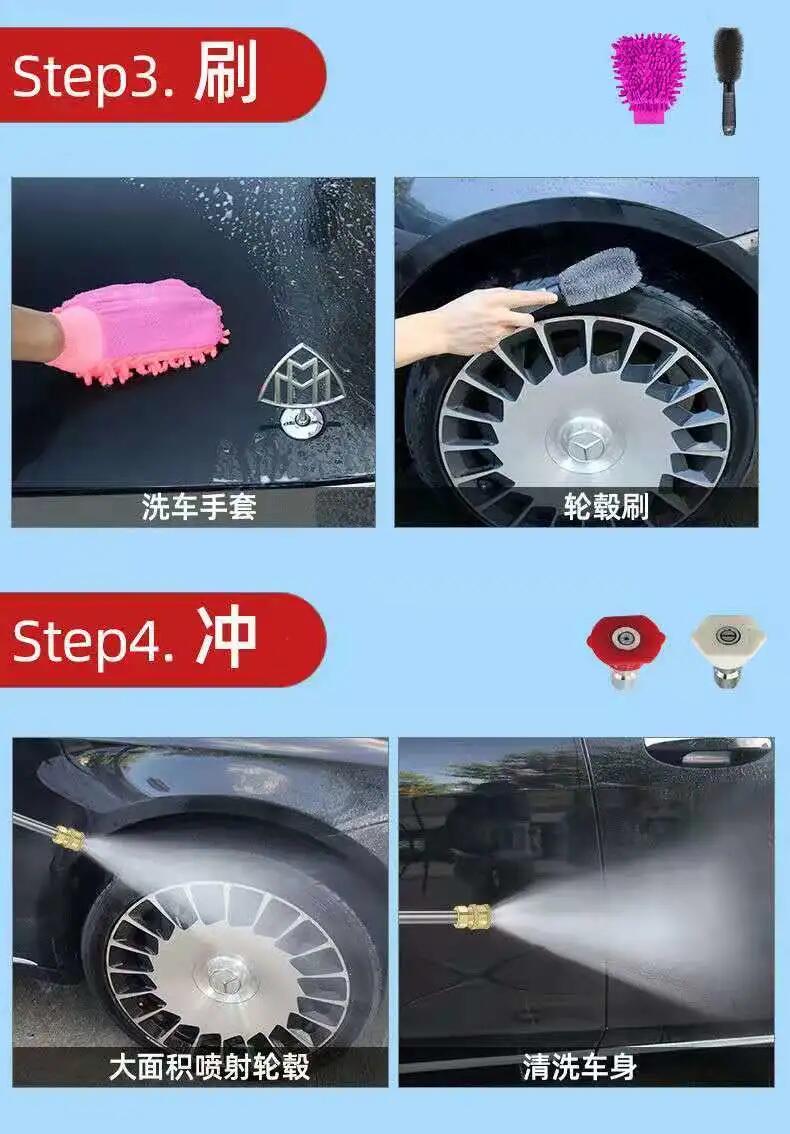 Step3. 刷

洗车手套

轮毂刷

Step4. 冲

大面积喷射轮毂

清洗车身