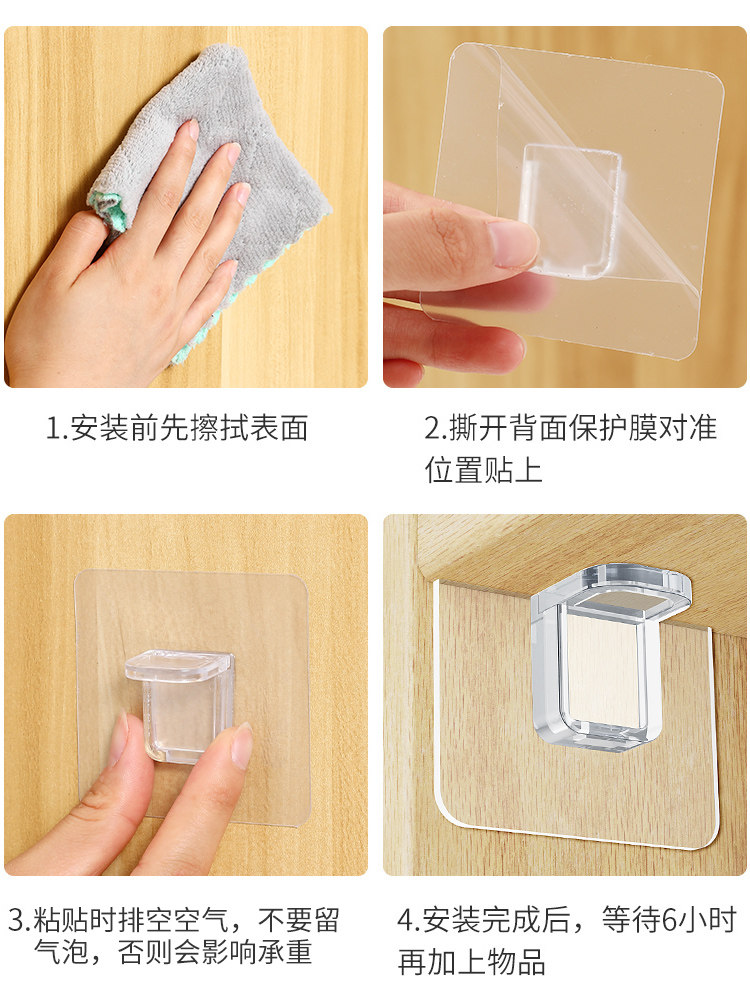 1.安装前先擦拭表面

2.撕开背面保护膜对准位置贴上

3.粘贴时排空空气，不要留气泡，否则会影响承重

4.安装完成后，等待6小时再加上物品