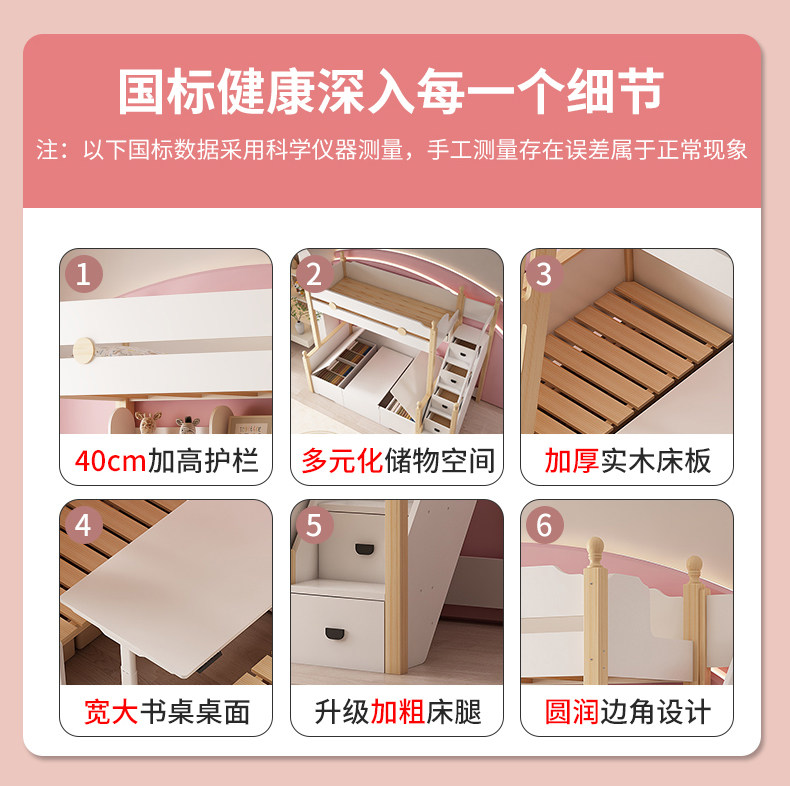 国标健康深入每一个细节

注：以下国标数据采用科学仪器测量，手工测量存在误差属于正常现象

1
40cm加高护栏

2
多元化储物空间

3
加厚实木床板

4
宽大书桌桌面

5
升级加粗床腿

6
圆润边角设计