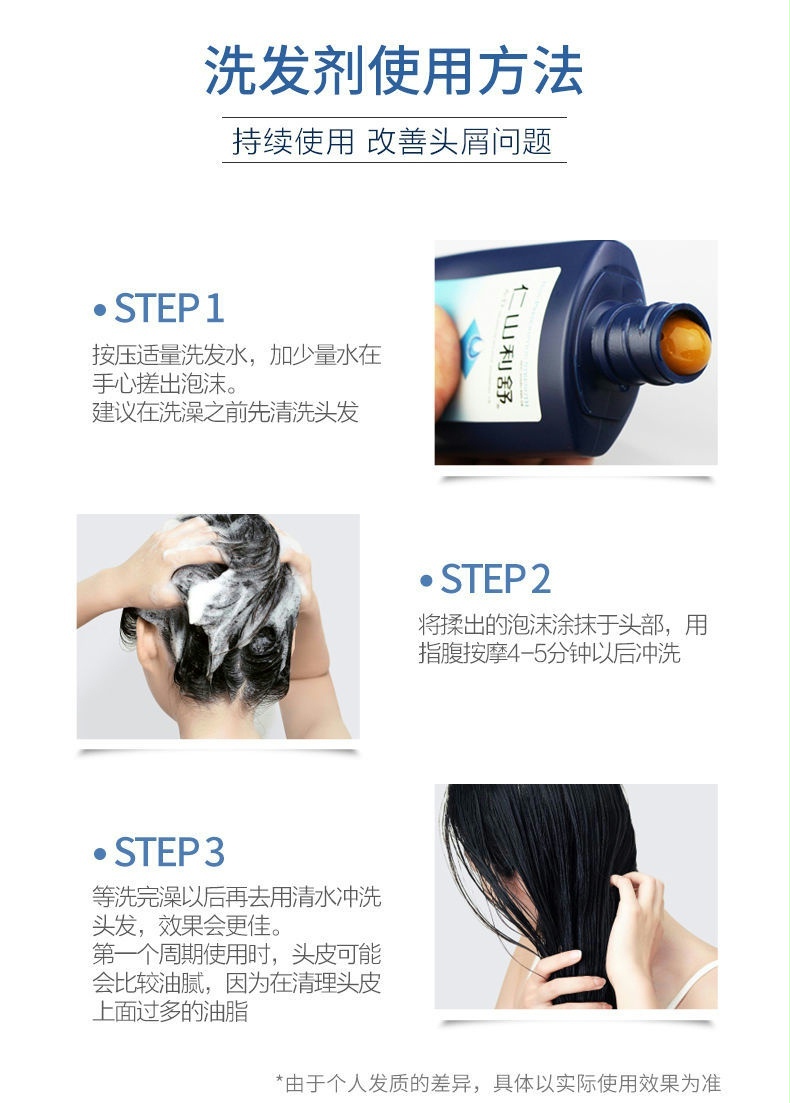 洗发剂使用方法

持续使用 改善头屑问题

• STEP 1

按压适量洗发水，加少量水在手心搓出泡沫。
建议在洗澡之前先清洗头发

仁山利舒

• STEP 2

将揉出的泡沫涂抹于头部，用指腹按摩4-5分钟以后冲洗

• STEP 3

等洗完澡以后再去用清水冲洗头发，效果会更佳。
第一个周期使用时，头皮可能会比较油腻，因为在清理头皮上面过多的油脂

*由于个人发质的差异，具体以实际使用效果为准