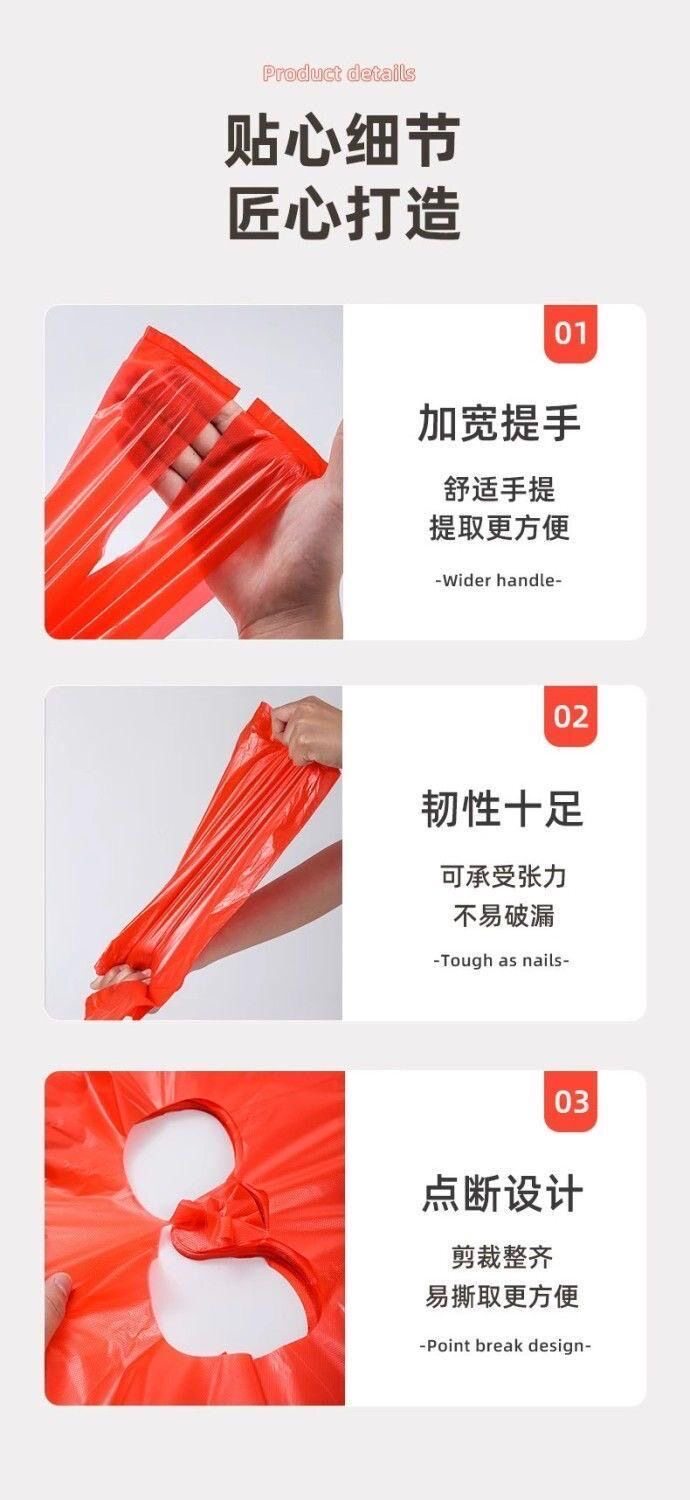 Product details

贴心细节
匠心打造

01

加宽提手

舒适手提
提取更方便

-Wider handle-

02

韧性十足

可承受张力
不易破漏

-Tough as nails-

03

点断设计

剪裁整齐
易撕取更方便

-Point break design-