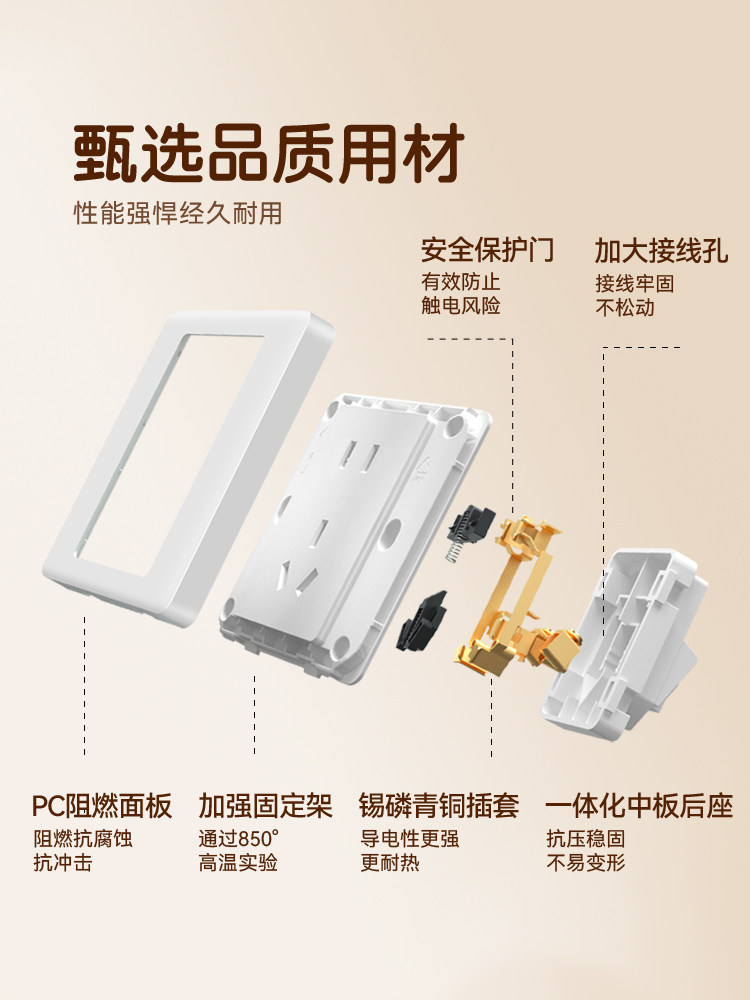 甄选品质用材

性能强悍经久耐用

安全保护门

有效防止
触电风险

加大接线孔

接线牢固
不松动

PC阻燃面板

阻燃抗腐蚀
抗冲击

加强固定架

通过850°
高温实验

锡磷青铜插套

导电性更强
更耐热

一体化中板后座

抗压稳固
不易变形