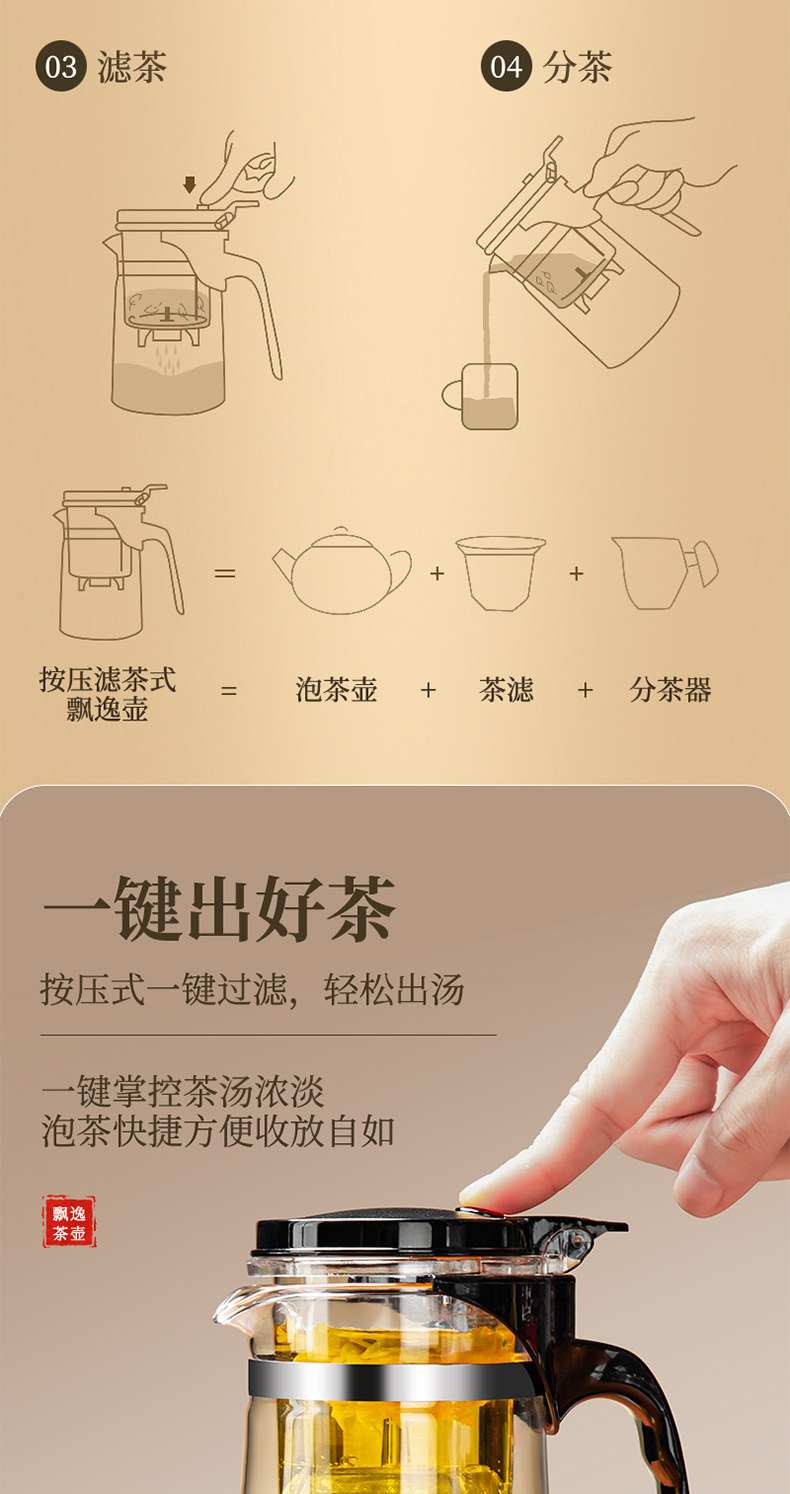 03 滤茶

04 分茶

=

+

+

按压滤茶式飘逸壶 = 泡茶壶 + 茶滤 + 分茶器

一键出好茶

按压式一键过滤，轻松出汤

一键掌控茶汤浓淡
泡茶快捷方便收放自如

飘逸茶壶