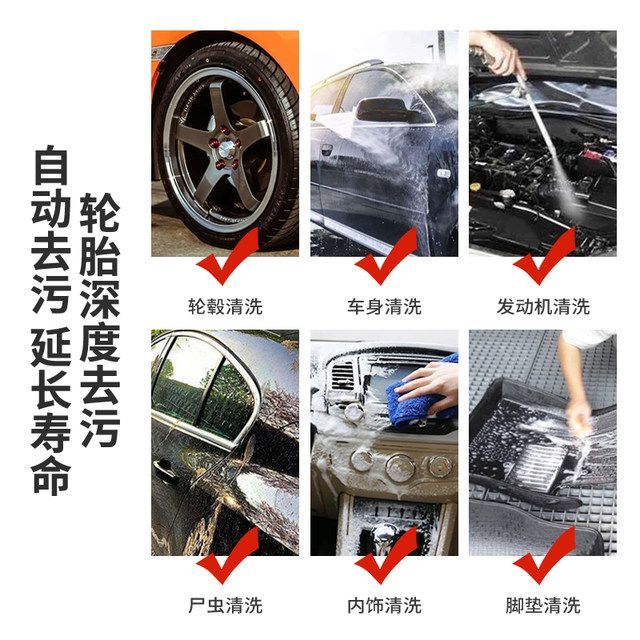 轮胎深度去污

自动去污 延长寿命

轮毂清洗

车身清洗

发动机清洗

尸虫清洗

内饰清洗

脚垫清洗