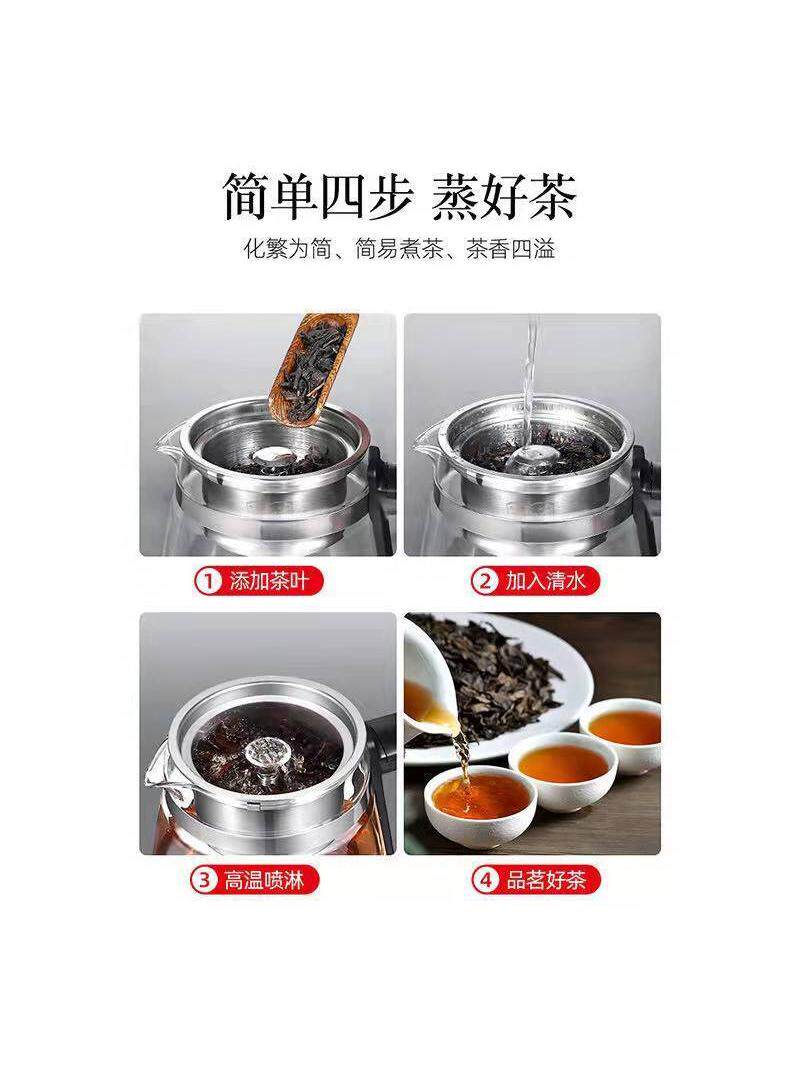 简单四步 蒸好茶

化繁为简、简易煮茶、茶香四溢

1 添加茶叶

2 加入清水

3 高温喷淋

4 品茗好茶