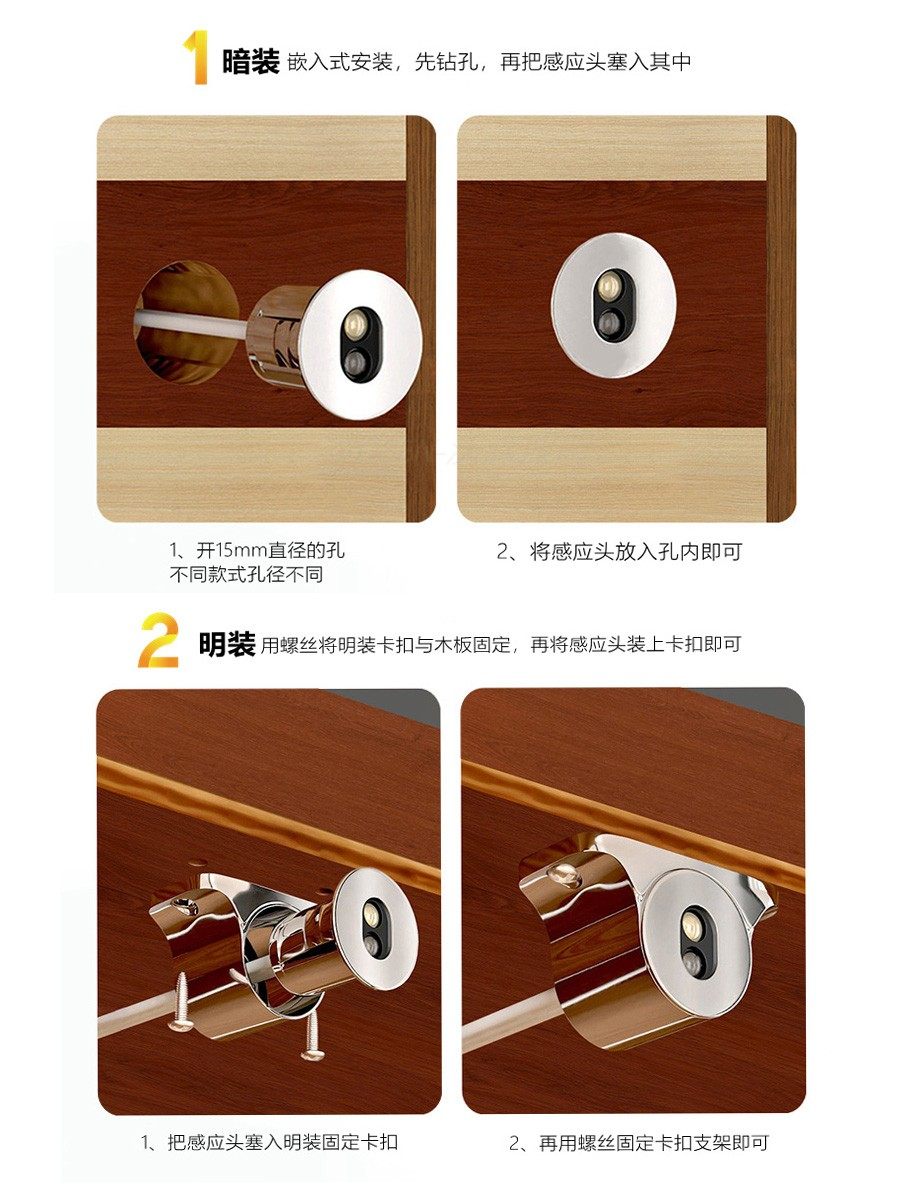 1 暗装 嵌入式安装，先钻孔，再把感应头塞入其中

1、开15mm直径的孔
不同款式孔径不同

2、将感应头放入孔内即可

2 明装 用螺丝将明装卡扣与木板固定，再将感应头装上卡扣即可

1、把感应头塞入明装固定卡扣

2、再用螺丝固定卡扣支架即可