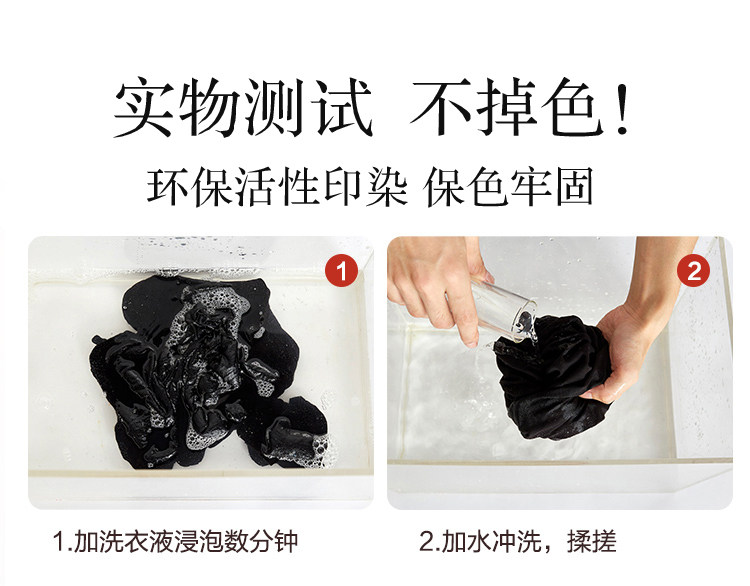 实物测试 不掉色!

环保活性印染 保色牢固

1

2

1.加洗衣液浸泡数分钟

2.加水冲洗，揉搓