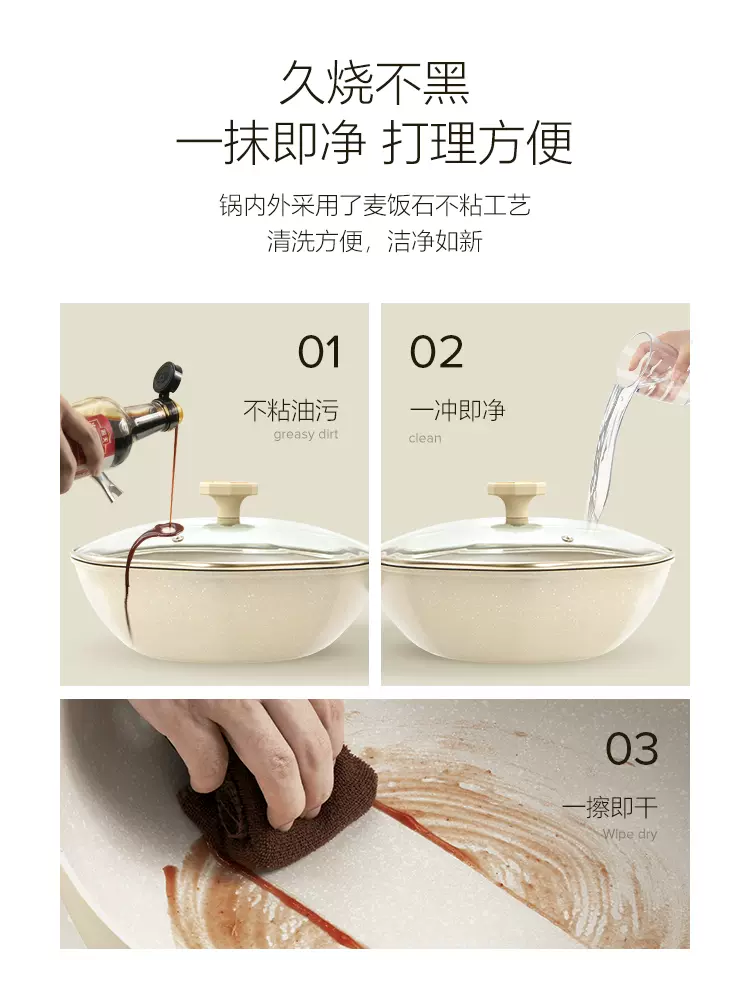 久烧不黑
一抹即净 打理方便

锅内外采用了麦饭石不粘工艺
清洗方便，洁净如新

01
不粘油污
greasy dirt

02
一冲即净
clean

03
一擦即干
Wipe dry