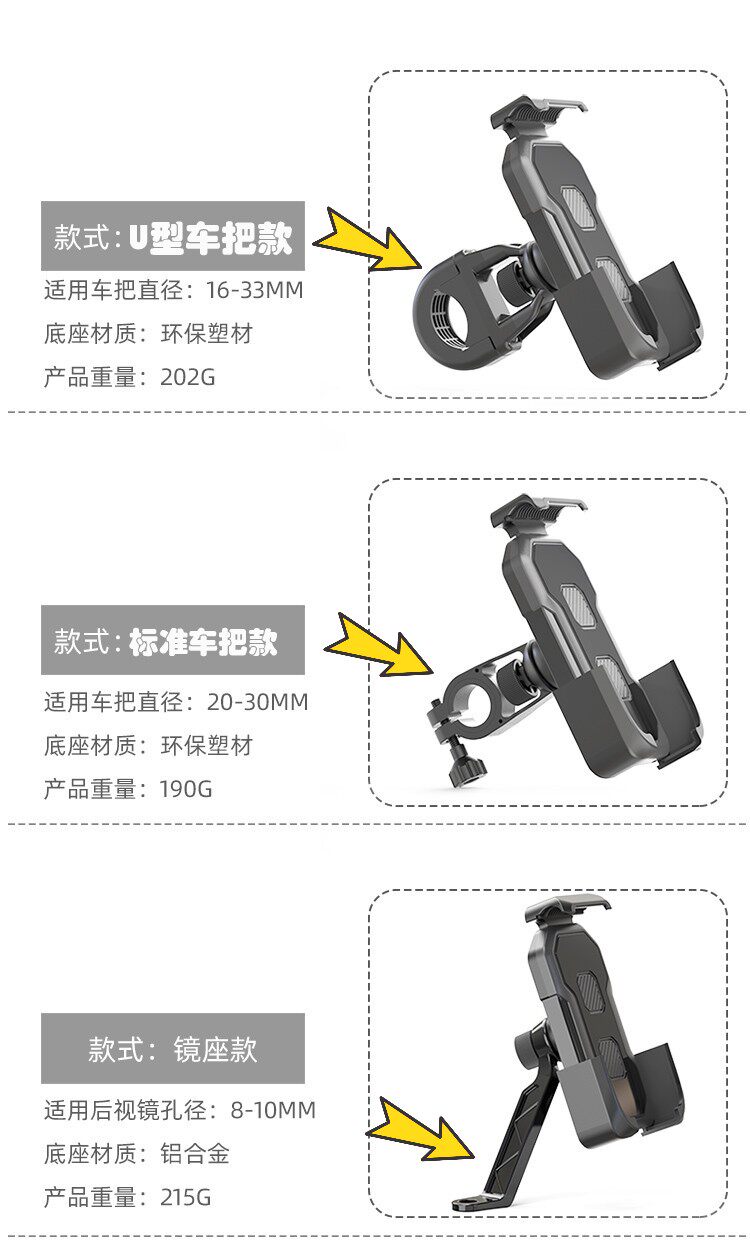 款式：U型车把款

适用车把直径：16-33MM

底座材质：环保塑材

产品重量：202G

款式：标准车把款

适用车把直径：20-30MM

底座材质：环保塑材

产品重量：190G

款式：镜座款

适用后视镜孔径：8-10MM

底座材质：铝合金

产品重量：215G