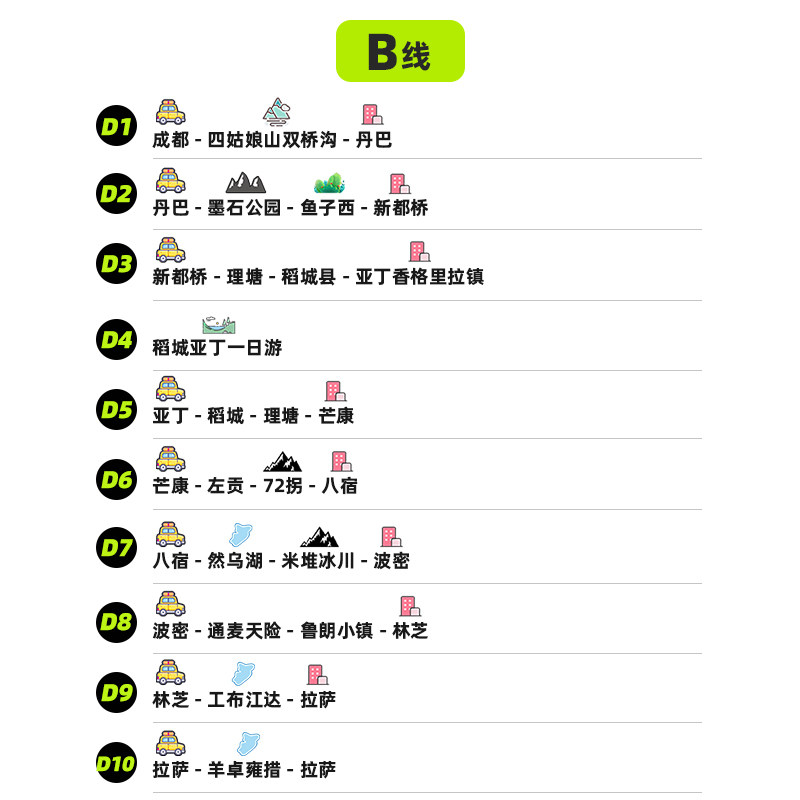 B线

D1
成都 - 四姑娘山双桥沟 - 丹巴

D2
丹巴 - 墨石公园 - 鱼子西 - 新都桥

D3
新都桥 - 理塘 - 稻城县 - 亚丁香格里拉镇

D4
稻城亚丁一日游

D5
亚丁 - 稻城 - 理塘 - 芒康

D6
芒康 - 左贡 - 72拐 - 八宿

D7
八宿 - 然乌湖 - 米堆冰川 - 波密

D8
波密 - 通麦天险 - 鲁朗小镇 - 林芝

D9
林芝 - 工布江达 - 拉萨

D10
拉萨 - 羊卓雍措 - 拉萨