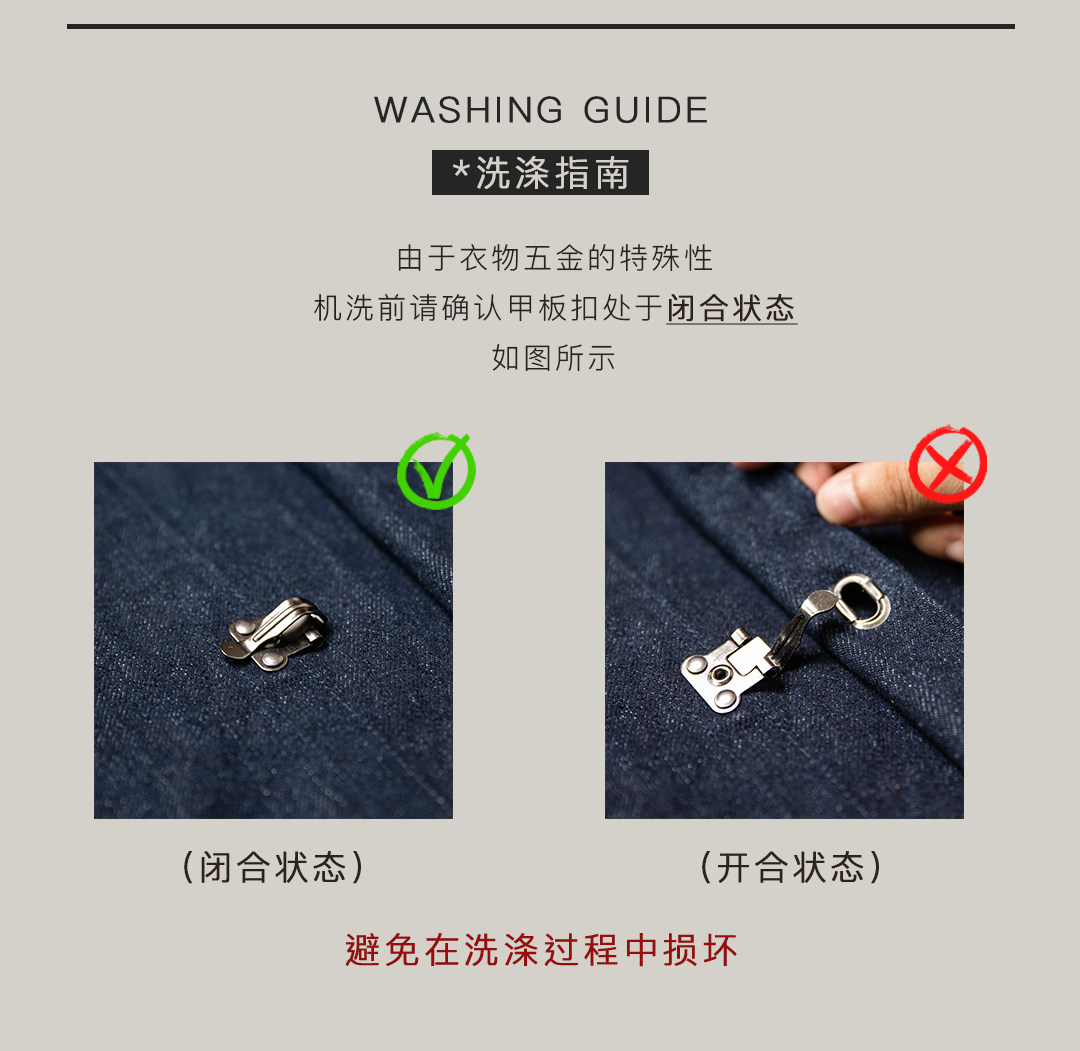 WASHING GUIDE

*洗涤指南

由于衣物五金的特殊性
机洗前请确认甲板扣处于闭合状态
如图所示

（闭合状态）

（开合状态）

避免在洗涤过程中损坏