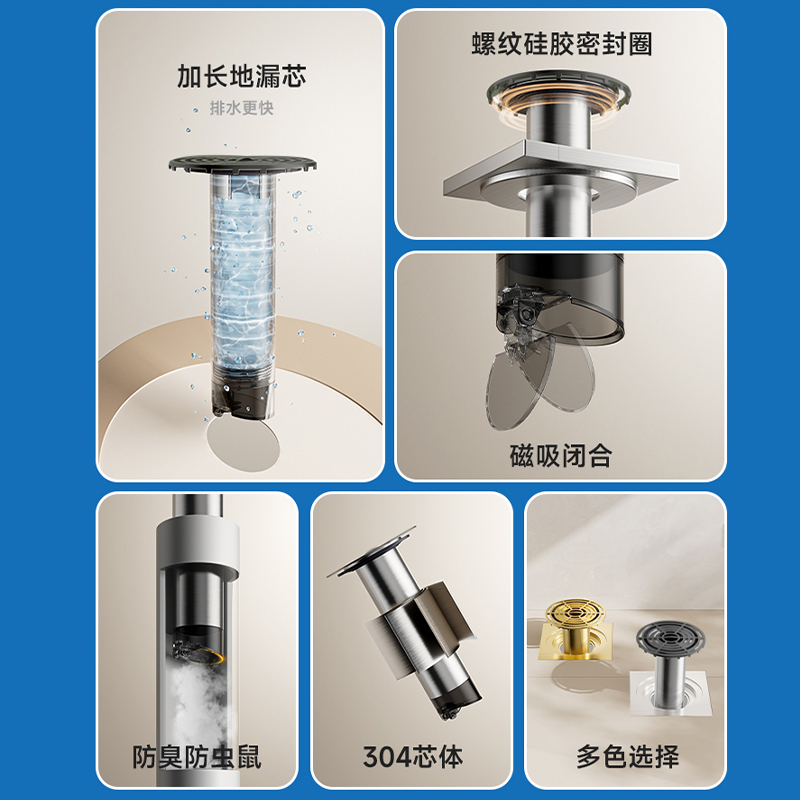 加长地漏芯
排水更快

螺纹硅胶密封圈

磁吸闭合

防臭防虫鼠

304芯体

多色选择