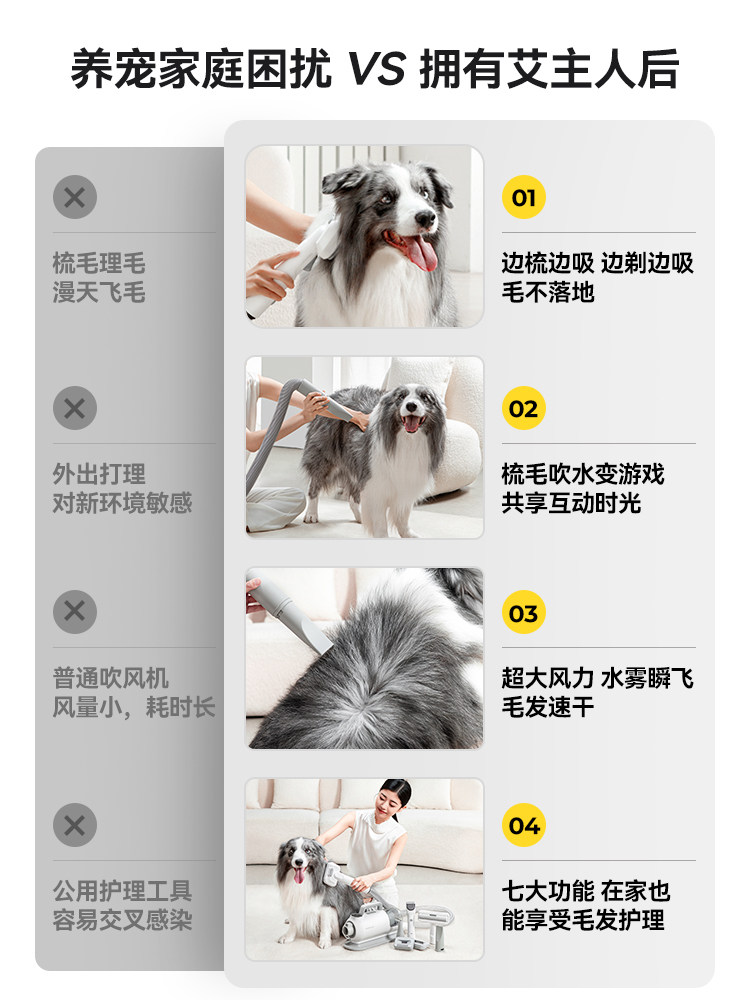 养宠家庭困扰 VS 拥有艾主人后

梳毛理毛
漫天飞毛

外出打理
对新环境敏感

普通吹风机
风量小，耗时长

公用护理工具
容易交叉感染

01
边梳边吸 边剃边吸
毛不落地

02
梳毛吹水变游戏
共享互动时光

03
超大风力 水雾瞬飞
毛发速干

04
七大功能 在家也
能享受毛发护理