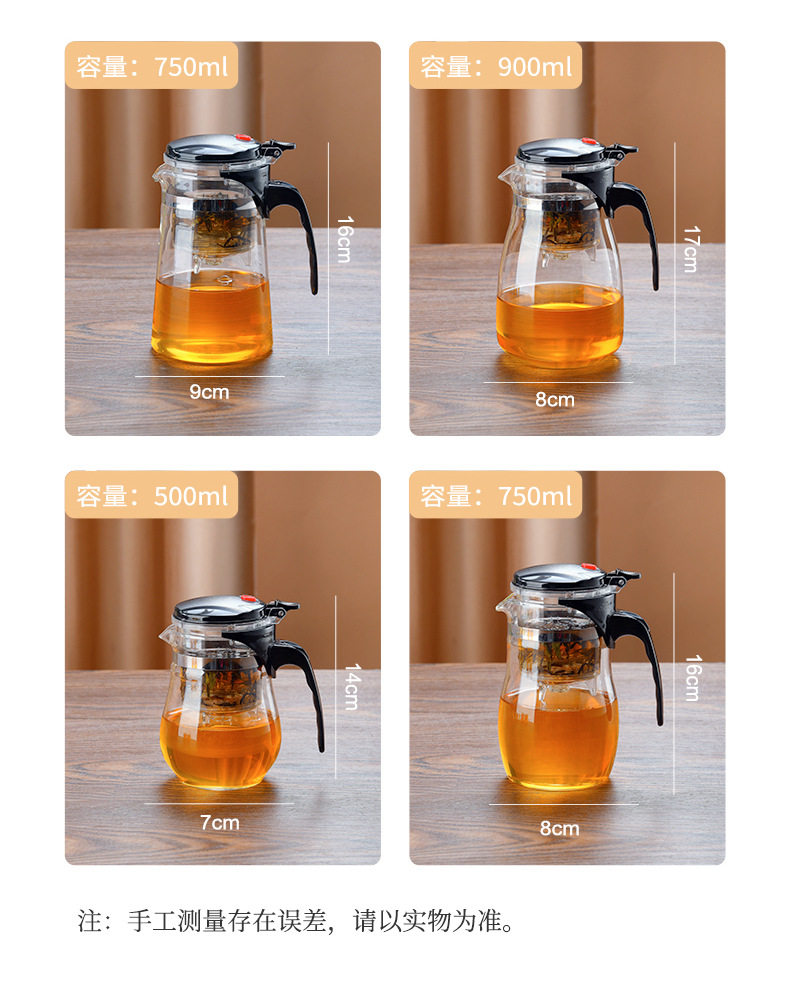 容量：750ml

16cm

9cm

容量：900ml

17cm

8cm

容量：500ml

14cm

7cm

容量：750ml

16cm

8cm

注：手工测量存在误差，请以实物为准。