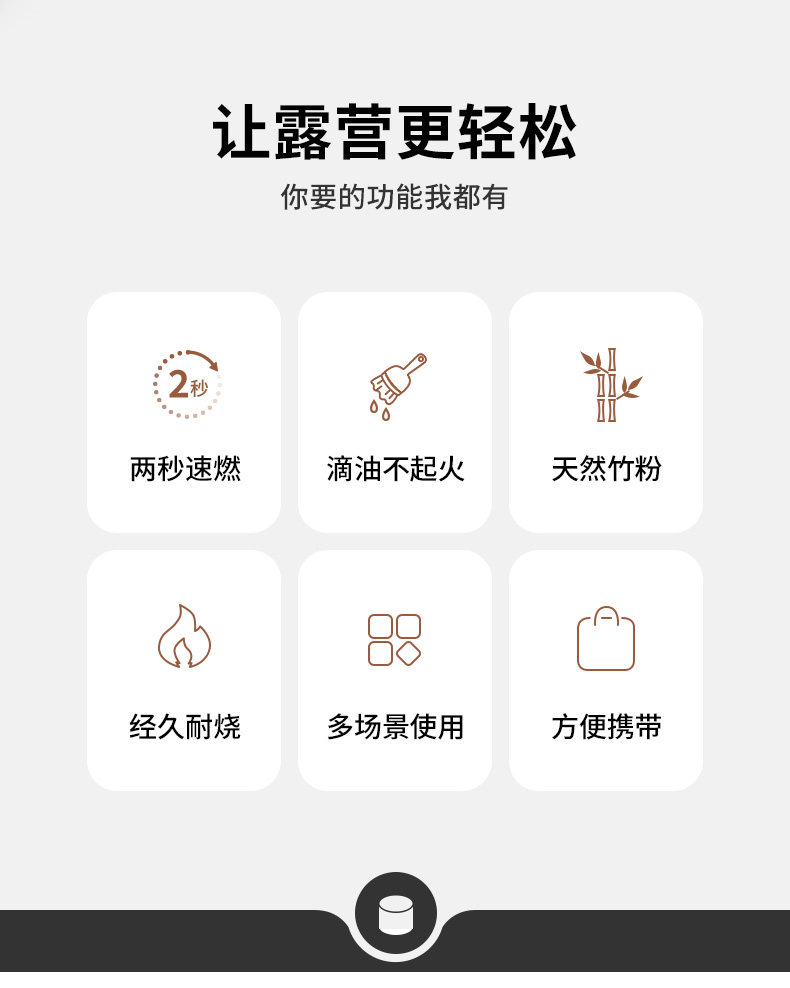 让露营更轻松

你要的功能我都有

2秒

两秒速燃

滴油不起火

天然竹粉

经久耐烧

多场景使用

方便携带