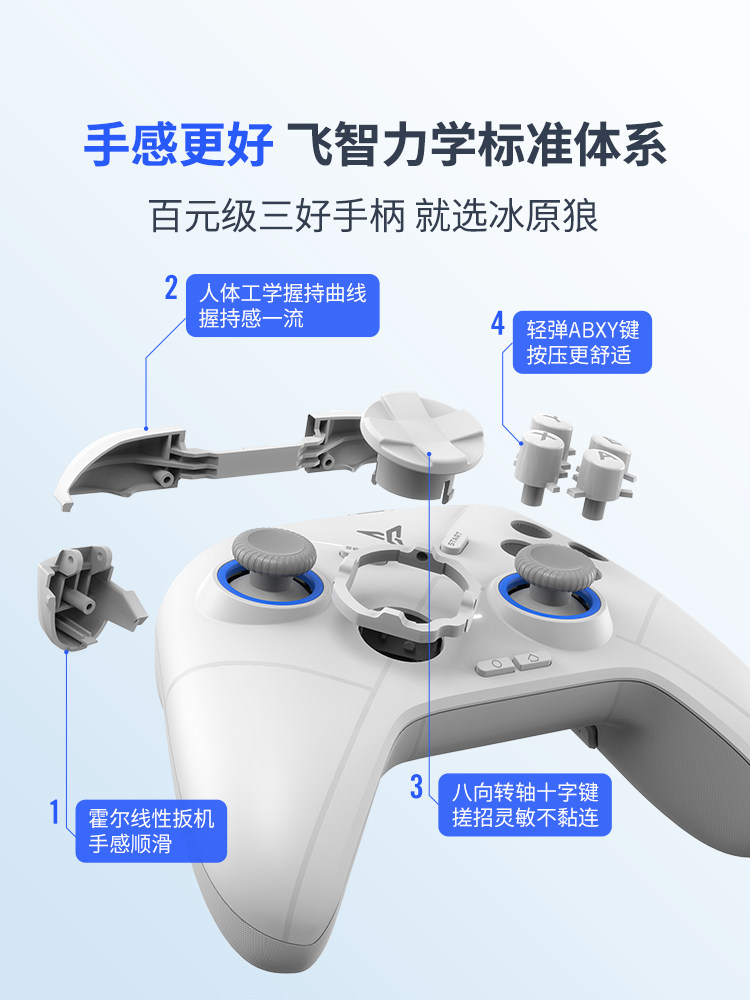 手感更好 飞智力学标准体系

百元级三好手柄 就选冰原狼

2 人体工学握持曲线
握持感一流

4 轻弹ABXY键
按压更舒适

START

3 八向转轴十字键
搓招灵敏不黏连

1 霍尔线性扳机
手感顺滑