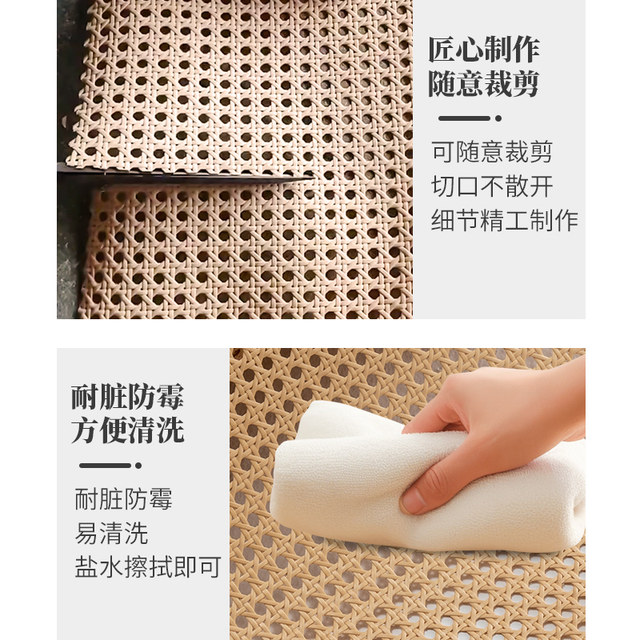 匠心制作
随意裁剪

可随意裁剪
切口不散开
细节精工制作

耐脏防霉
方便清洗

耐脏防霉
易清洗
盐水擦拭即可