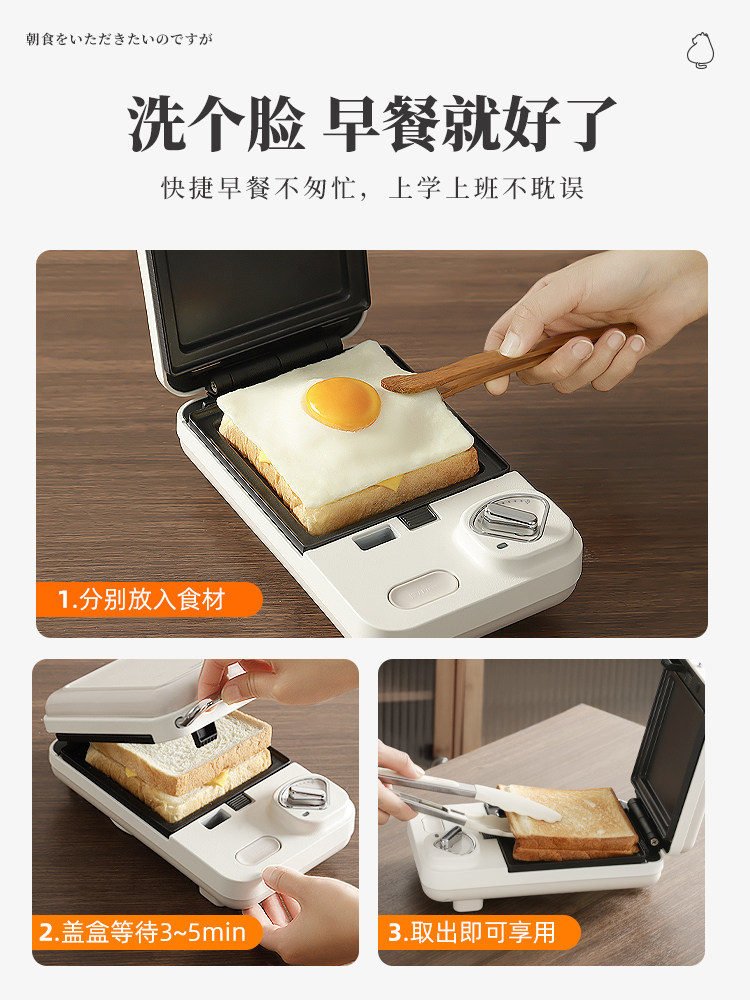 朝食をいただきたいのですが

洗个脸 早餐就好了

快捷早餐不匆忙，上学上班不耽误

1.分别放入食材

2.盖盒等待3~5min

3.取出即可享用